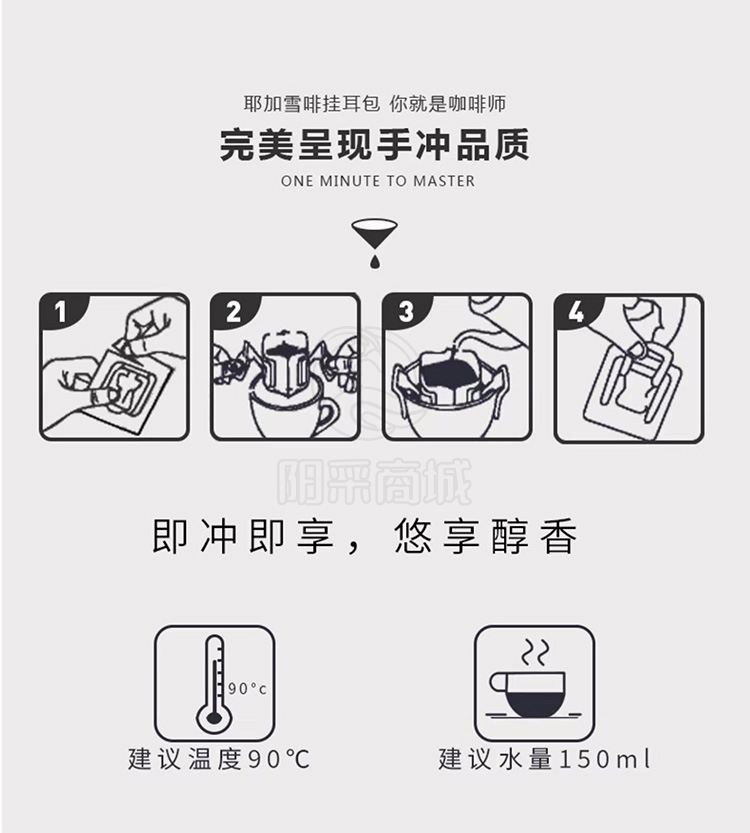 耶加雪啡挂耳包 你就是咖啡师

完美呈现手冲品质

ONE MINUTE TO MASTER

1

2

3

4

阳采商城

即冲即享，悠享醇香

90°c

建议温度90℃

建议水量150ml