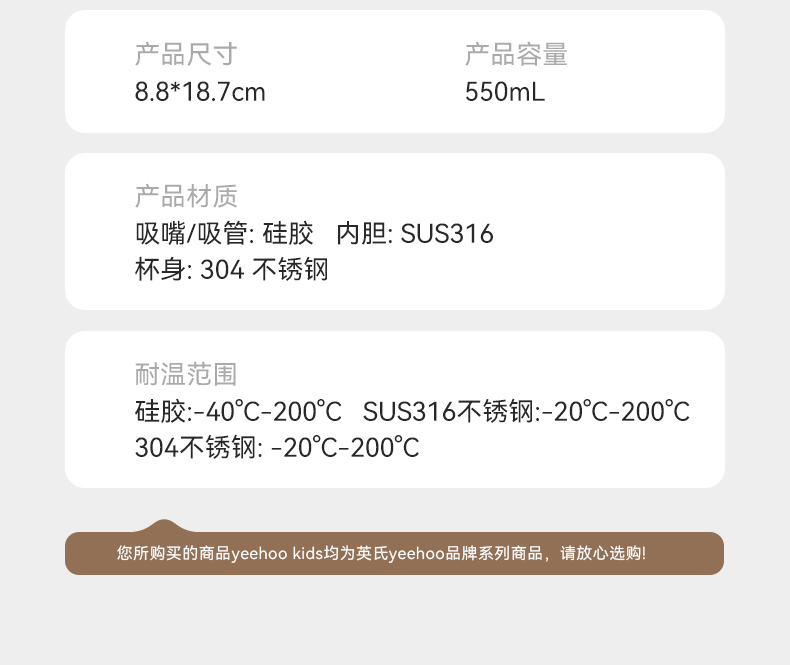 产品尺寸
8.8*18.7cm

产品容量
550mL

产品材质
吸嘴/吸管: 硅胶 内胆: SUS316
杯身: 304不锈钢

耐温范围
硅胶:-40℃-200℃ SUS316不锈钢:-20℃-200℃
304不锈钢: -20℃-200℃

您所购买的商品yeehoo kids均为英氏yeehoo品牌系列商品，请放心选购!