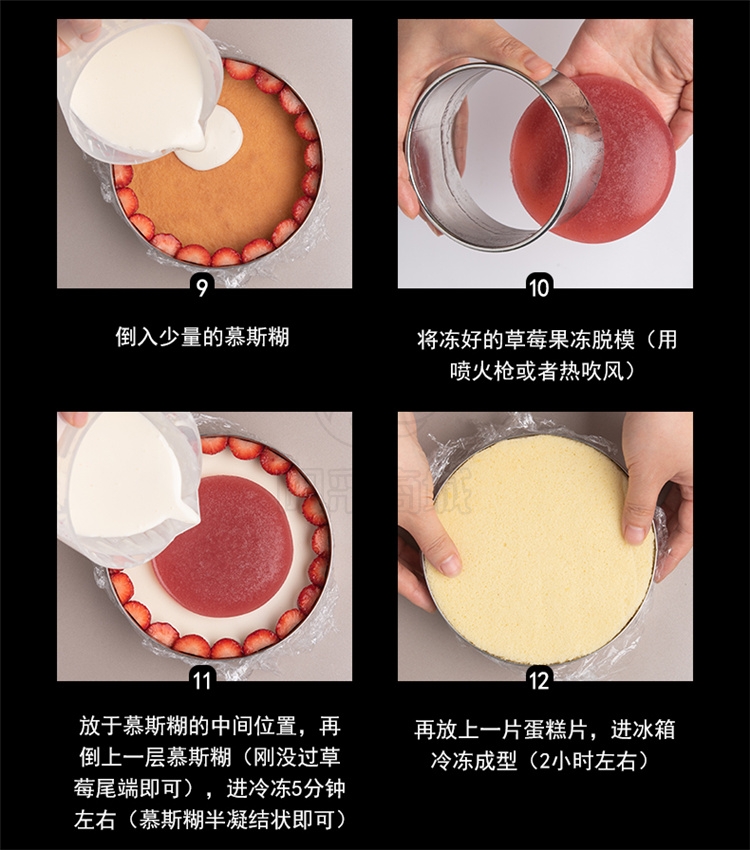 9

倒入少量的慕斯糊

10

将冻好的草莓果冻脱模（用喷火枪或者热吹风）

11

放于慕斯糊的中间位置，再倒上一层慕斯糊（刚没过草莓尾端即可），进冷冻5分钟左右（慕斯糊半凝结状即可）

12

再放上一片蛋糕片，进冰箱冷冻成型（2小时左右）