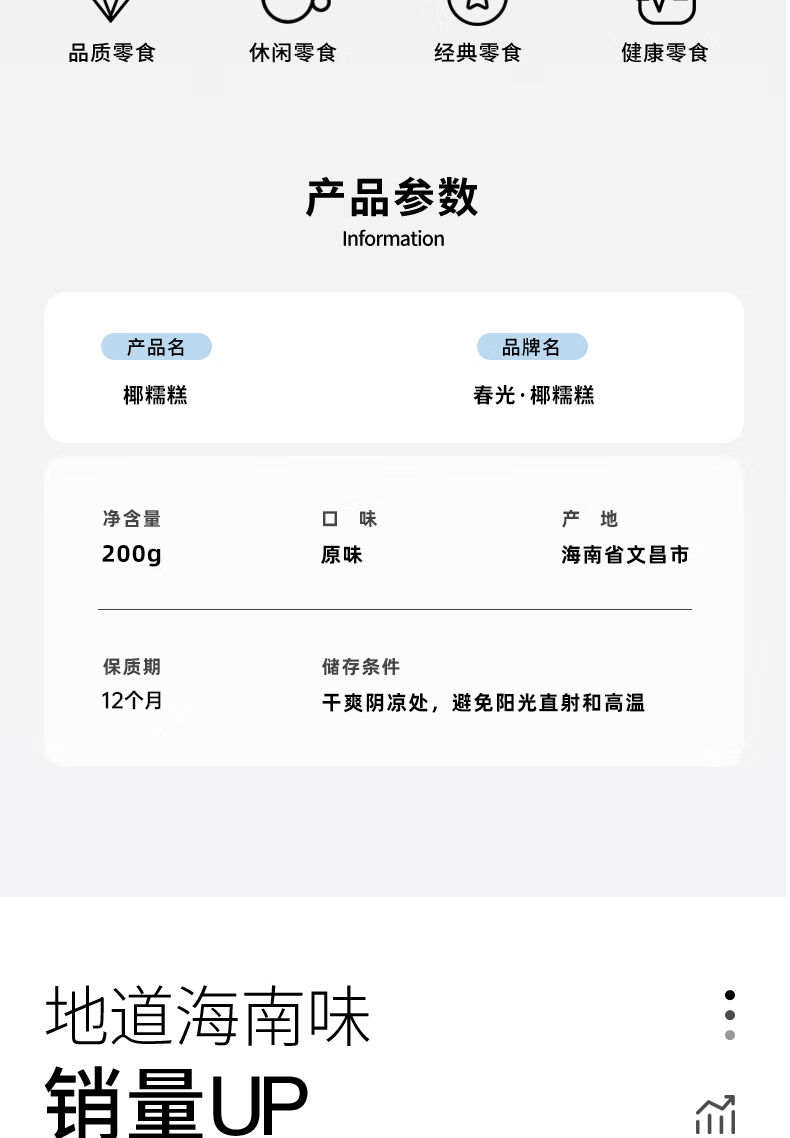 品质零食 休闲零食 经典零食 健康零食

产品参数
Information

产品名
椰糯糕

品牌名
春光·椰糯糕

净含量
200g

口 味
原味

产 地
海南省文昌市

保质期
12个月

储存条件
干爽阴凉处，避免阳光直射和高温

地道海南味
销量UP