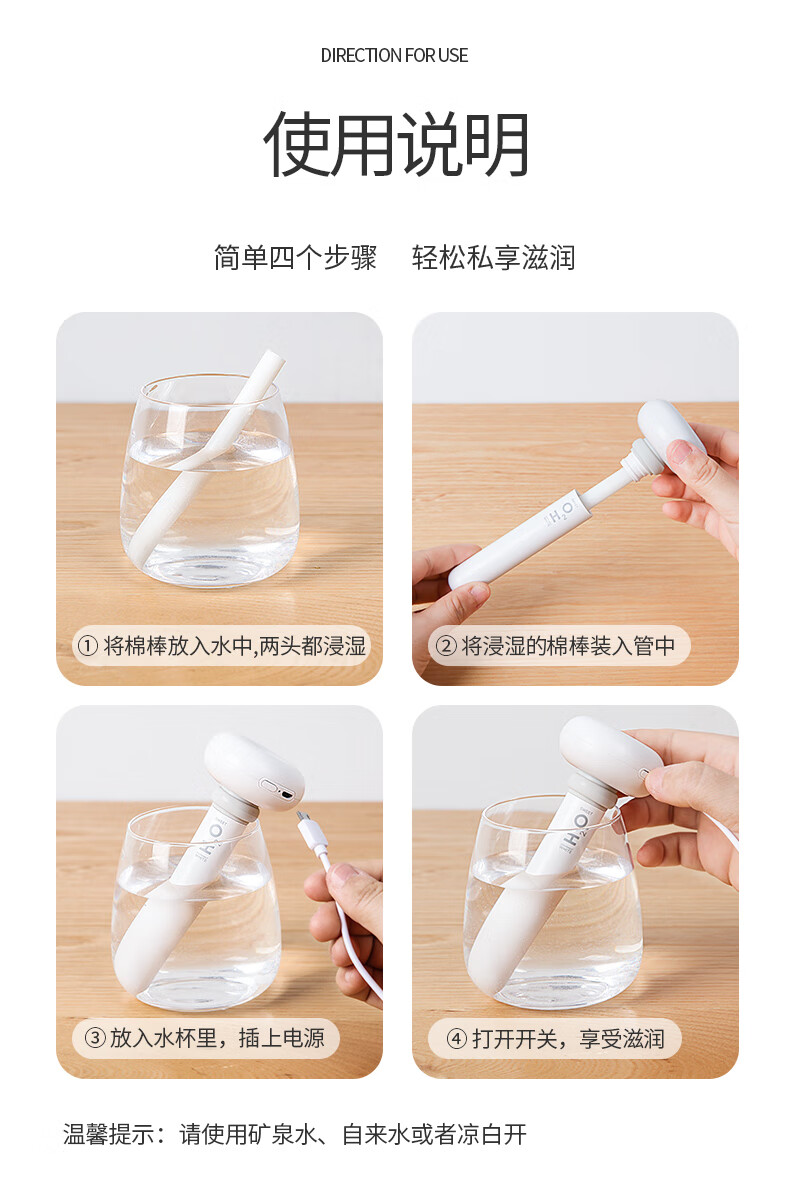 DIRECTION FOR USE

使用说明

简单四个步骤　轻松私享滋润

① 将棉棒放入水中,两头都浸湿

$H_2O$

② 将浸湿的棉棒装入管中

$H_2O$

③ 放入水杯里，插上电源

$H_2O$

④ 打开开关，享受滋润

温馨提示：请使用矿泉水、自来水或者凉白开