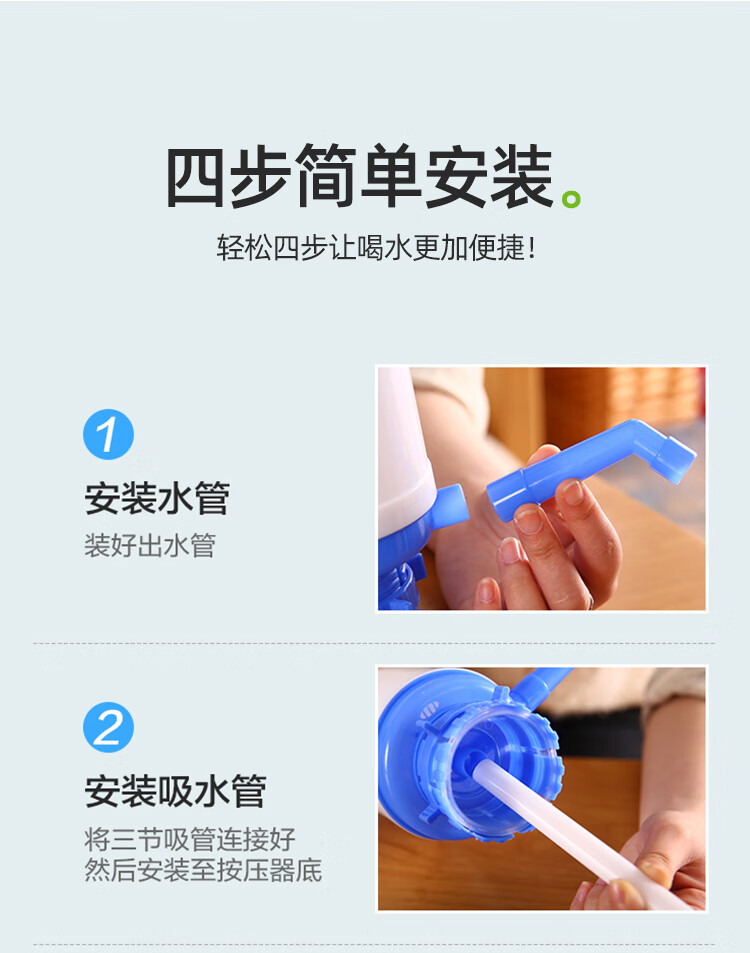 四步简单安装。

轻松四步让喝水更加便捷！

1

安装水管

装好出水管

2

安装吸水管

将三节吸管连接好
然后安装至按压器底