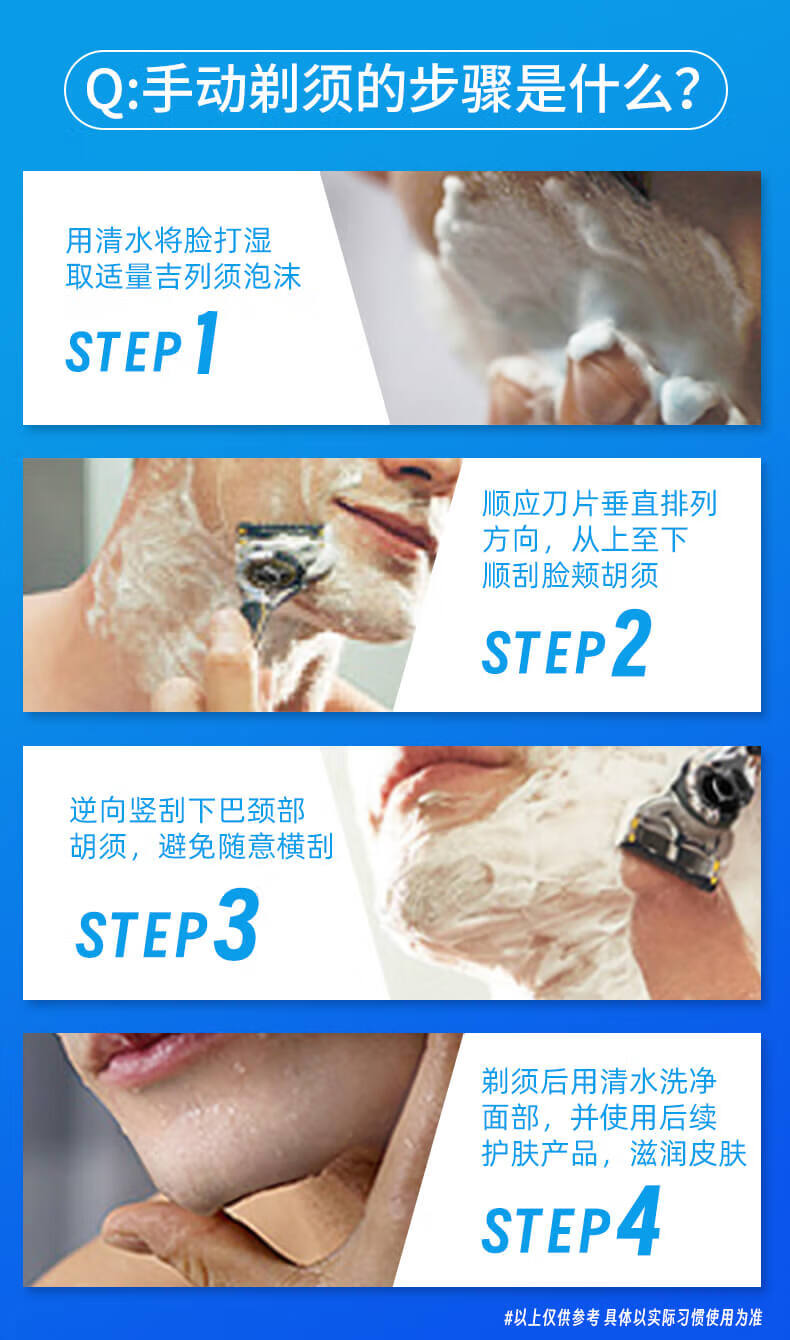 Q:手动剃须的步骤是什么?

用清水将脸打湿
取适量吉列须泡沫

STEP 1

顺应刀片垂直排列方向，从上至下顺刮脸颊胡须

STEP 2

逆向竖刮下巴颈部胡须，避免随意横刮

STEP 3

剃须后用清水洗净面部，并使用后续护肤产品，滋润皮肤

STEP 4

#以上仅供参考 具体以实际习惯使用为准