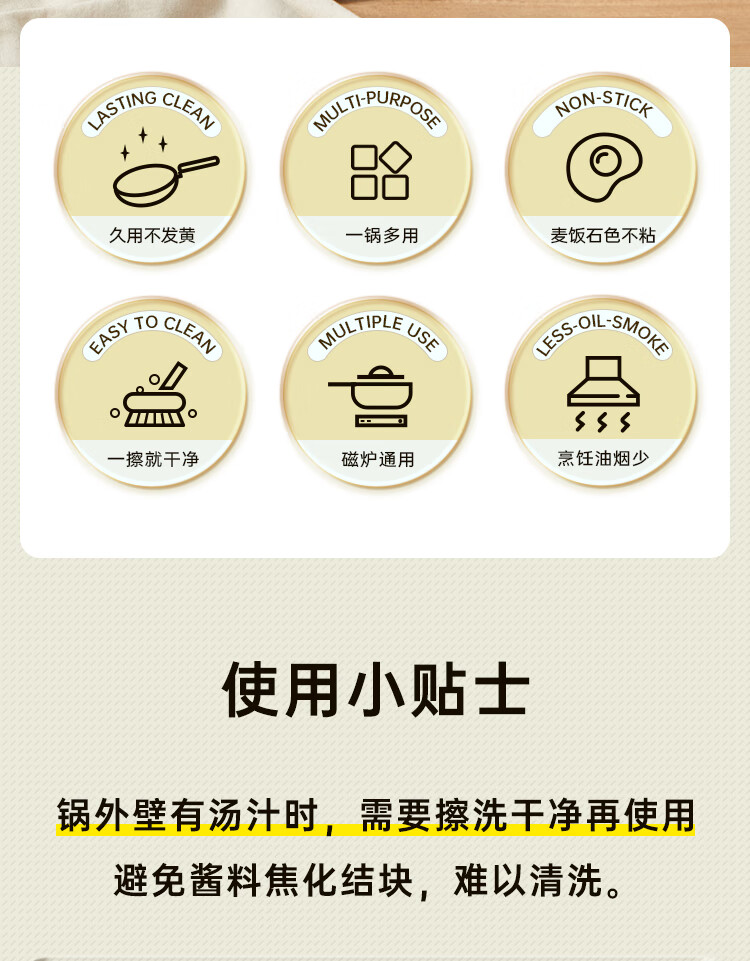 LASTING CLEAN
久用不发黄

MULTI-PURPOSE
一锅多用

NON-STICK
麦饭石色不粘

EASY TO CLEAN
一擦就干净

MULTIPLE USE
磁炉通用

LESS-OIL-SMOKE
烹饪油烟少

使用小贴士

锅外壁有汤汁时，需要擦洗干净再使用

避免酱料焦化结块，难以清洗。