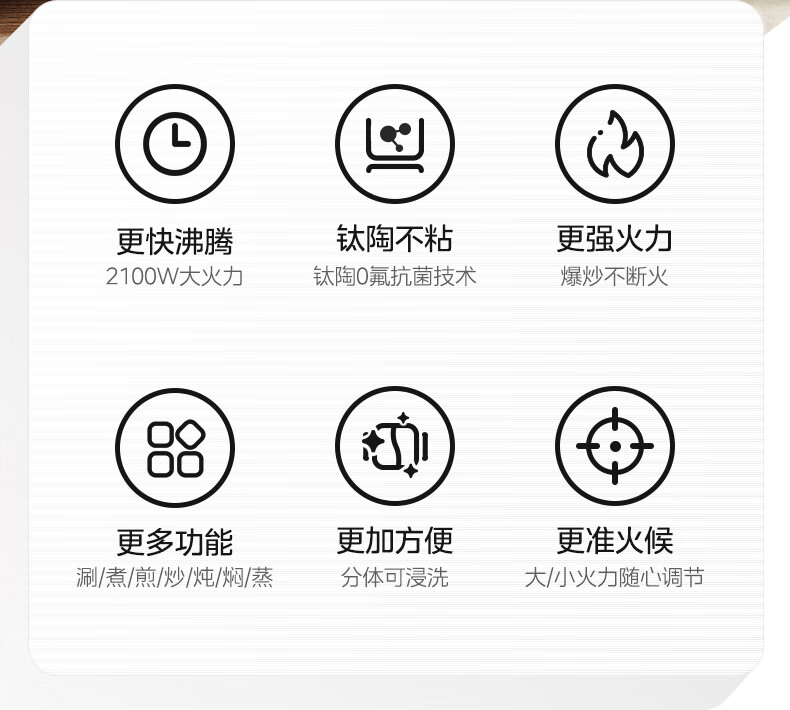 更快沸腾
2100W大火力

钛陶不粘
钛陶0氟抗菌技术

更强火力
爆炒不断火

更多功能
涮/煮/煎/炒/炖/焖/蒸

更加方便
分体可浸洗

更准火候
大/小火力随心调节