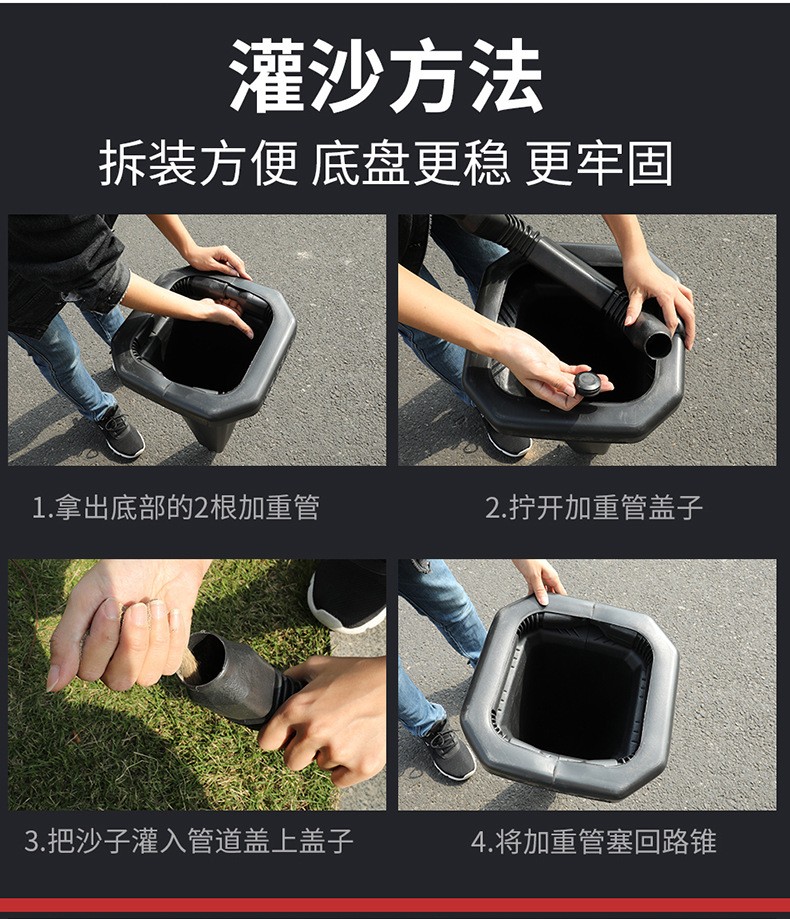 灌沙方法

拆装方便 底盘更稳 更牢固

1.拿出底部的2根加重管

2.拧开加重管盖子

3.把沙子灌入管道盖上盖子

4.将加重管塞回路锥