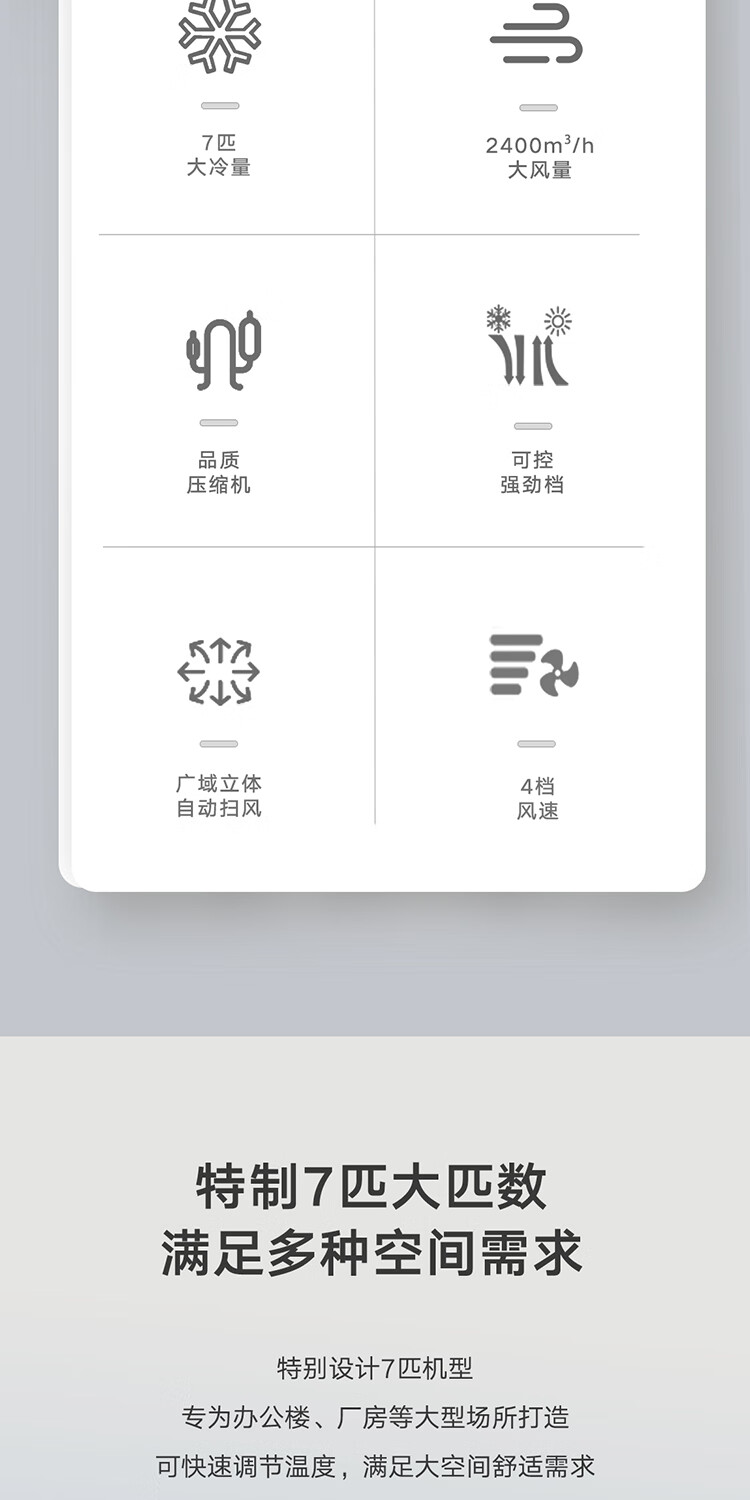 7匹
大冷量

$2400m^3/h$
大风量

品质
压缩机

可控
强劲档

广域立体
自动扫风

4档
风速

特制7匹大匹数
满足多种空间需求

特别设计7匹机型
专为办公楼、厂房等大型场所打造
可快速调节温度，满足大空间舒适需求