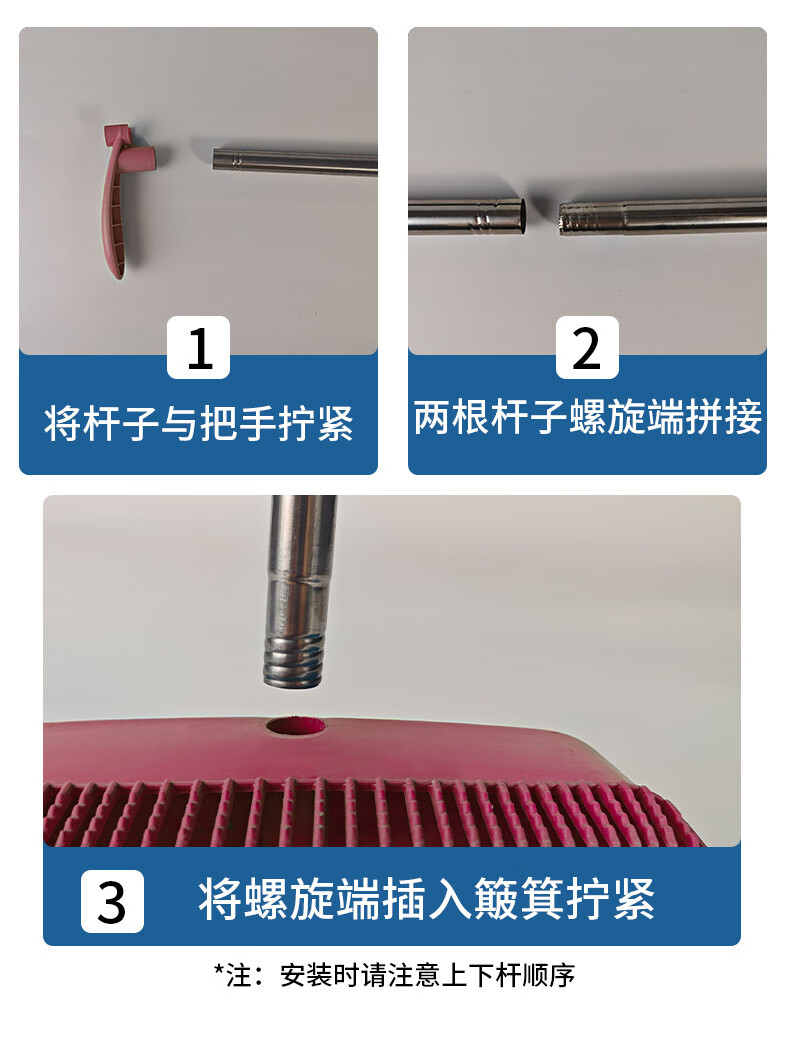 1
将杆子与把手拧紧

2
两根杆子螺旋端拼接

3
将螺旋端插入簸箕拧紧

*注：安装时请注意上下杆顺序