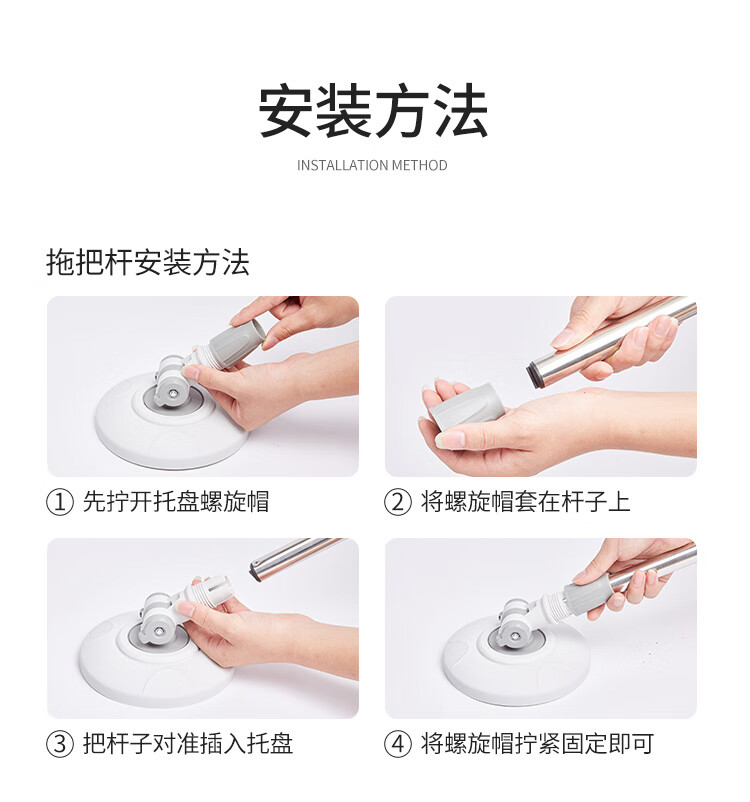 安装方法

INSTALLATION METHOD

拖把杆安装方法

① 先拧开托盘螺旋帽

② 将螺旋帽套在杆子上

③ 把杆子对准插入托盘

④ 将螺旋帽拧紧固定即可