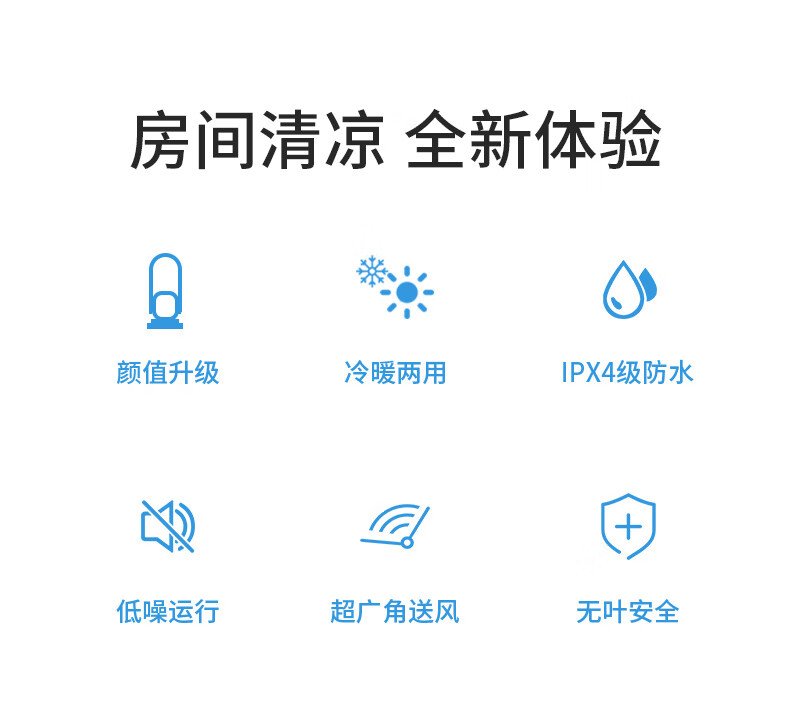 房间清凉 全新体验

颜值升级

冷暖两用

IPX4级防水

低噪运行

超广角送风

无叶安全