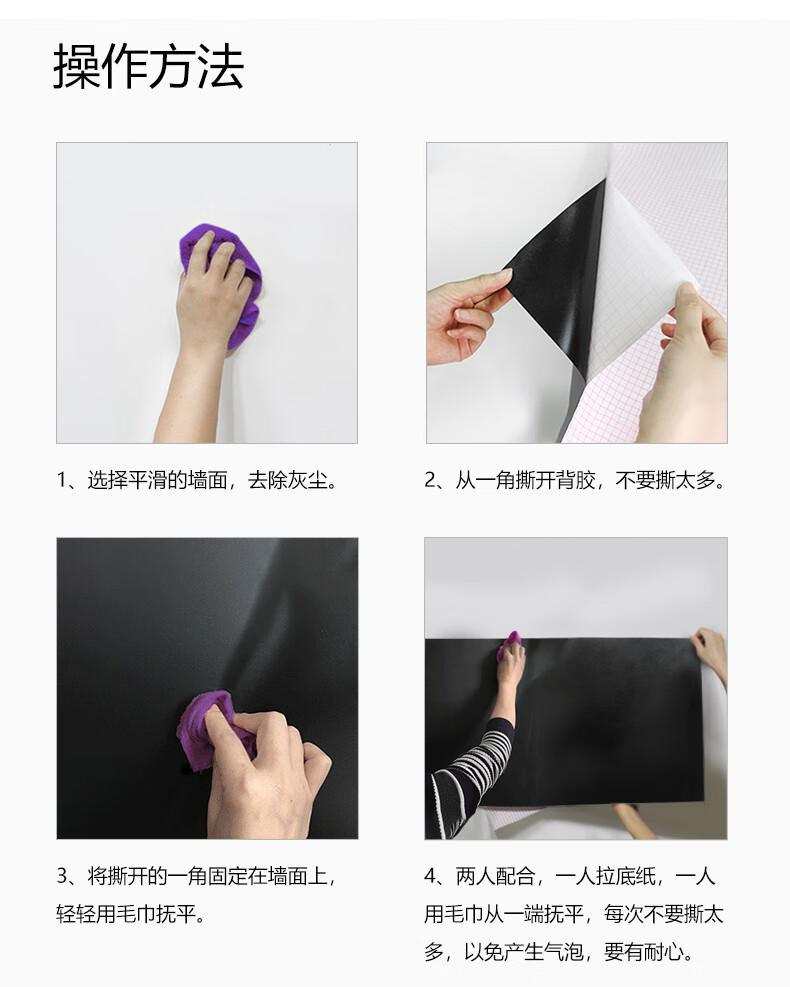 操作方法

1、选择平滑的墙面，去除灰尘。

2、从一角撕开背胶，不要撕太多。

3、将撕开的一角固定在墙面上，轻轻用毛巾抚平。

4、两人配合，一人拉底纸，一人用毛巾从一端抚平，每次不要撕太多，以免产生气泡，要有耐心。