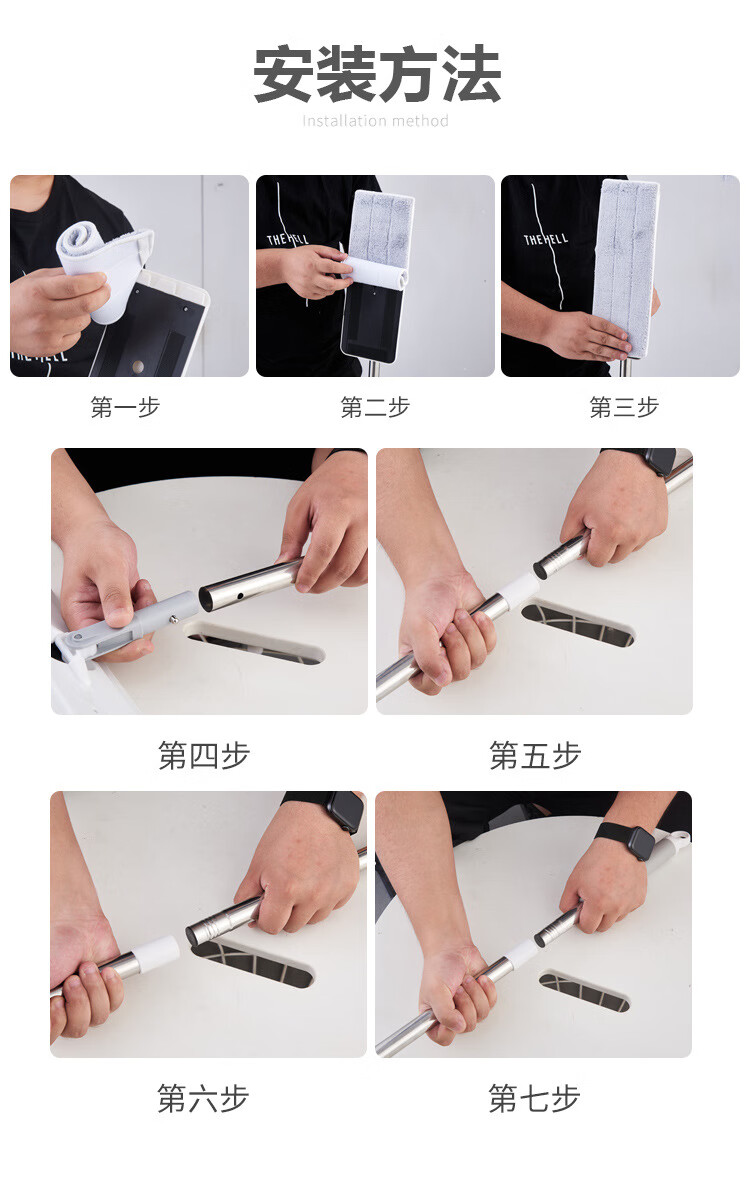 安装方法
Installation method

THE HELL

THE HELL

THE HELL

第一步

第二步

第三步

第四步

第五步

第六步

第七步