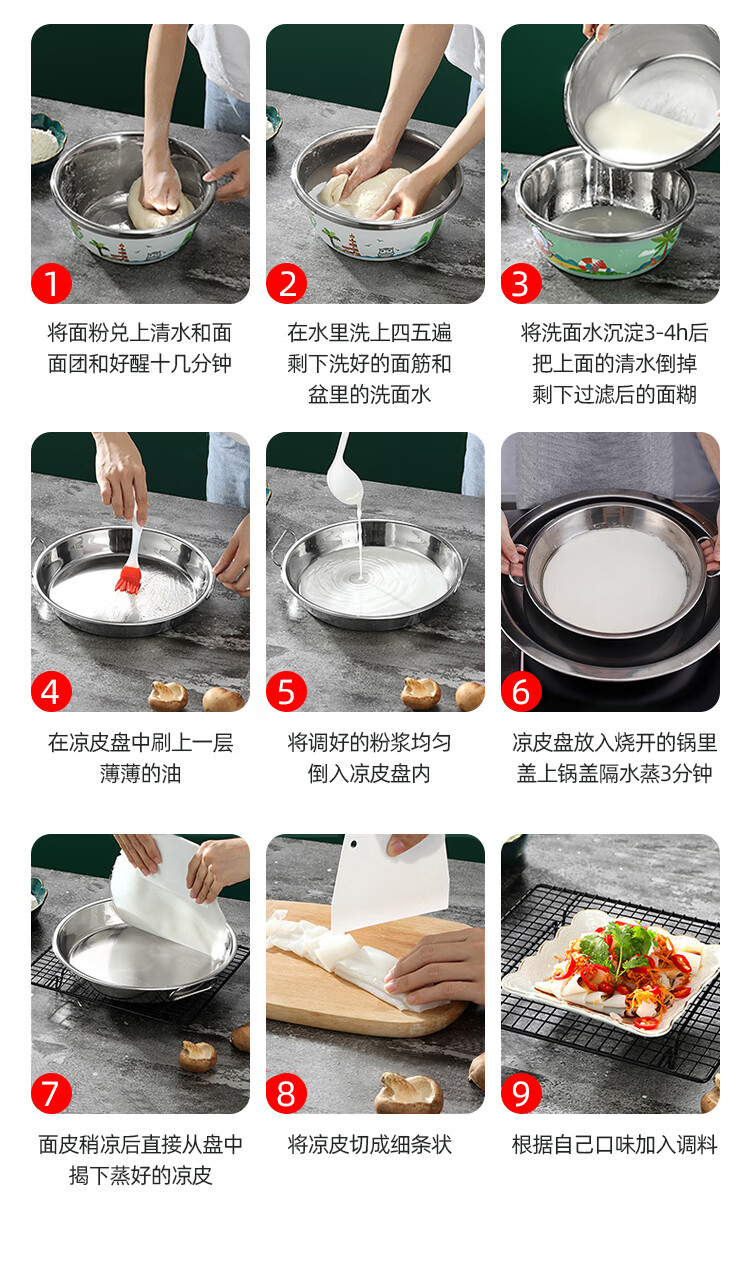 1
将面粉兑上清水和面
面团和好醒十几分钟

2
在水里洗上四五遍
剩下洗好的面筋和
盆里的洗面水

3
将洗面水沉淀3-4h后
把上面的清水倒掉
剩下过滤后的面糊

4
在凉皮盘中刷上一层
薄薄的油

5
将调好的粉浆均匀
倒入凉皮盘内

6
凉皮盘放入烧开的锅里
盖上锅盖隔水蒸3分钟

7
面皮稍凉后直接从盘中
揭下蒸好的凉皮

8
将凉皮切成细条状

9
根据自己口味加入调料