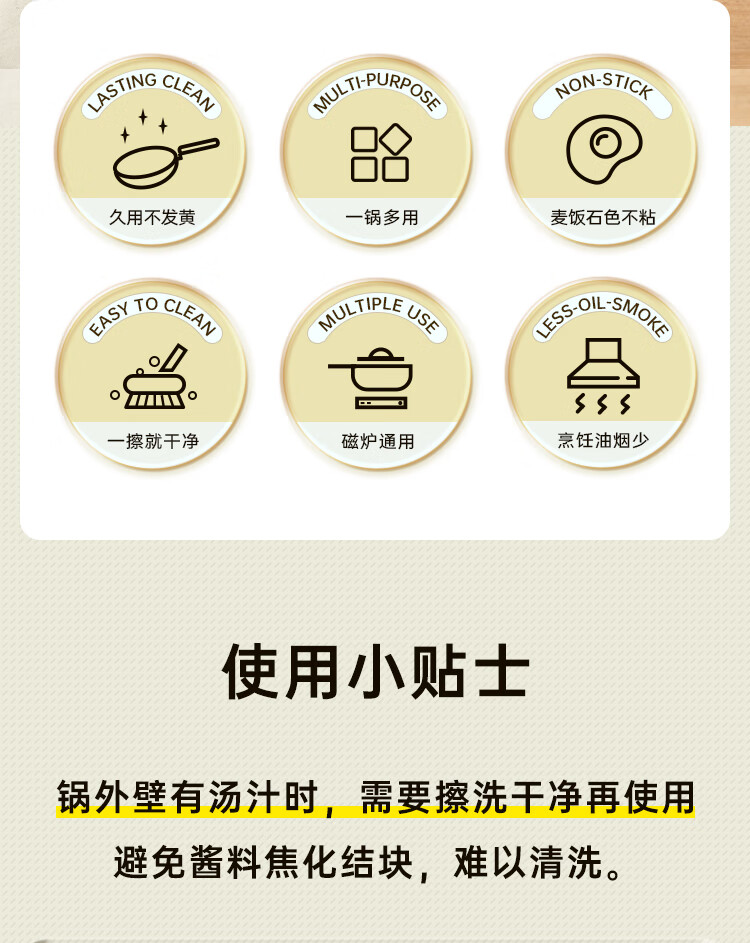 LASTING CLEAN
久用不发黄

MULTI-PURPOSE
一锅多用

NON-STICK
麦饭石色不粘

EASY TO CLEAN
一擦就干净

MULTIPLE USE
磁炉通用

LESS-OIL-SMOKE
烹饪油烟少

使用小贴士

锅外壁有汤汁时，需要擦洗干净再使用

避免酱料焦化结块，难以清洗。