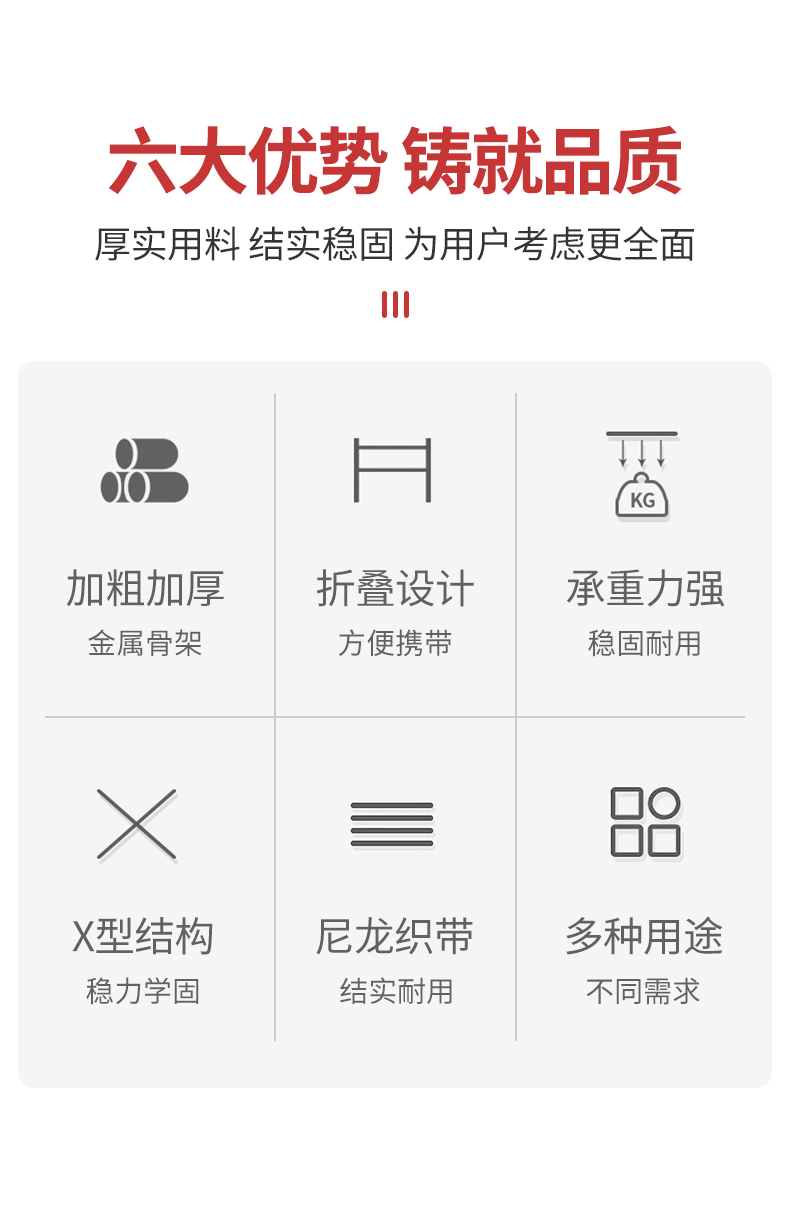 六大优势 铸就品质

厚实用料 结实稳固 为用户考虑更全面

KG

加粗加厚
金属骨架

折叠设计
方便携带

承重力强
稳固耐用

X型结构
稳力学固

尼龙织带
结实耐用

多种用途
不同需求