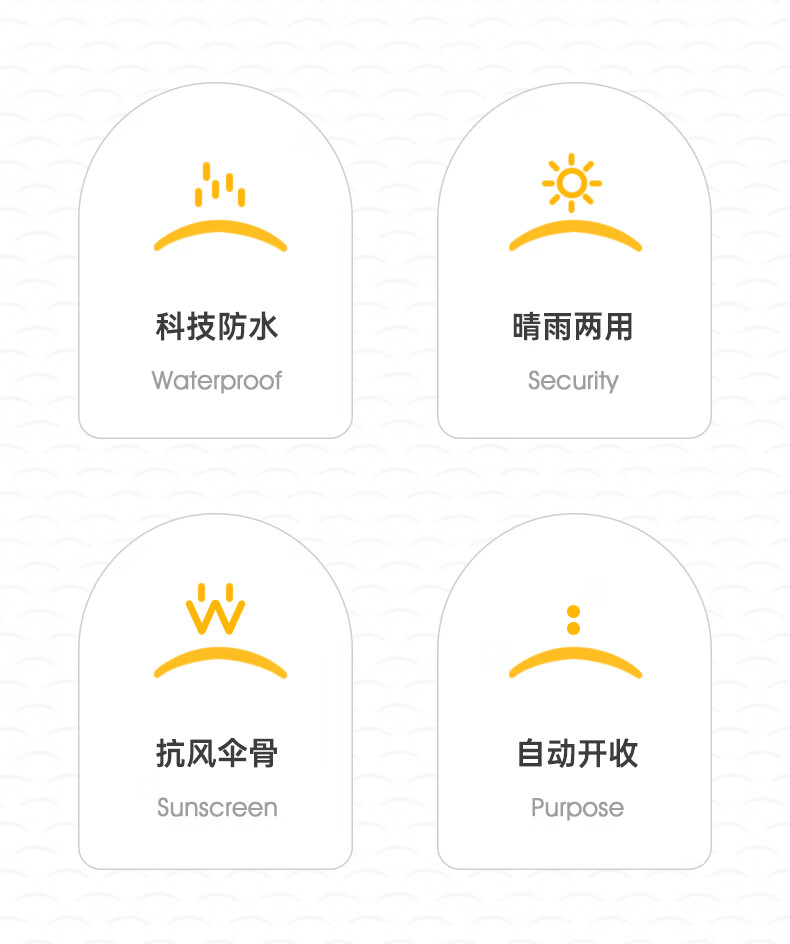 科技防水
Waterproof

晴雨两用
Security

抗风伞骨
Sunscreen

自动开收
Purpose