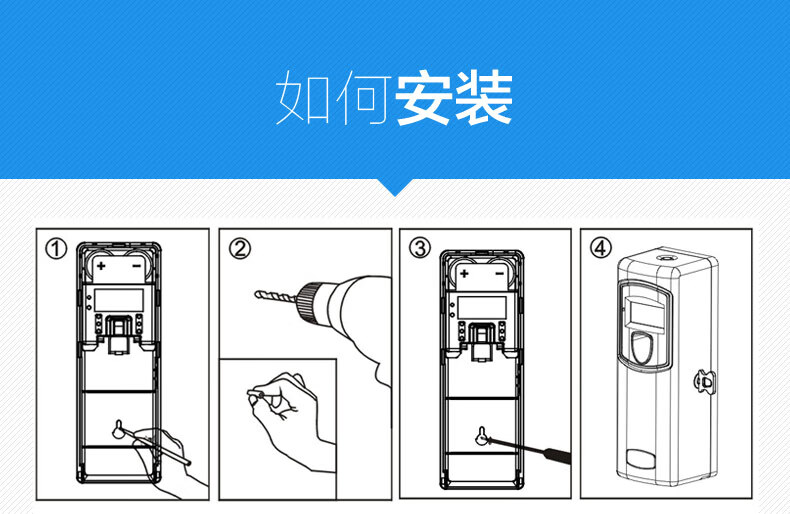 如何安装

①

+ −

②

③

+ −

④