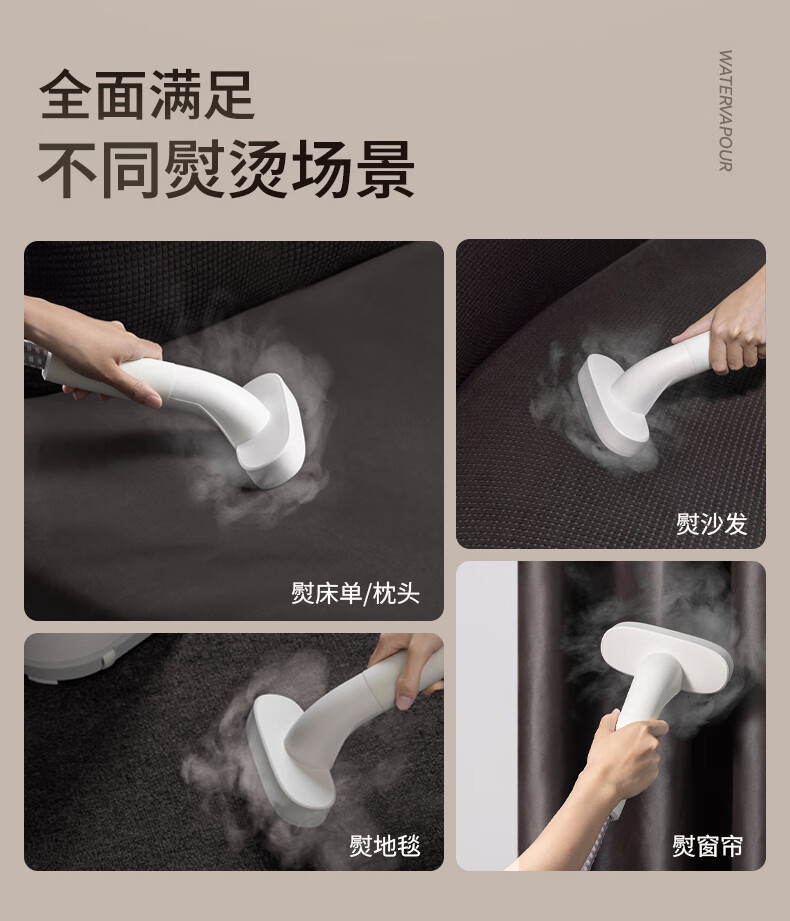 全面满足
不同熨烫场景

WATERVAPOUR

熨床单/枕头

熨沙发

熨地毯

熨窗帘