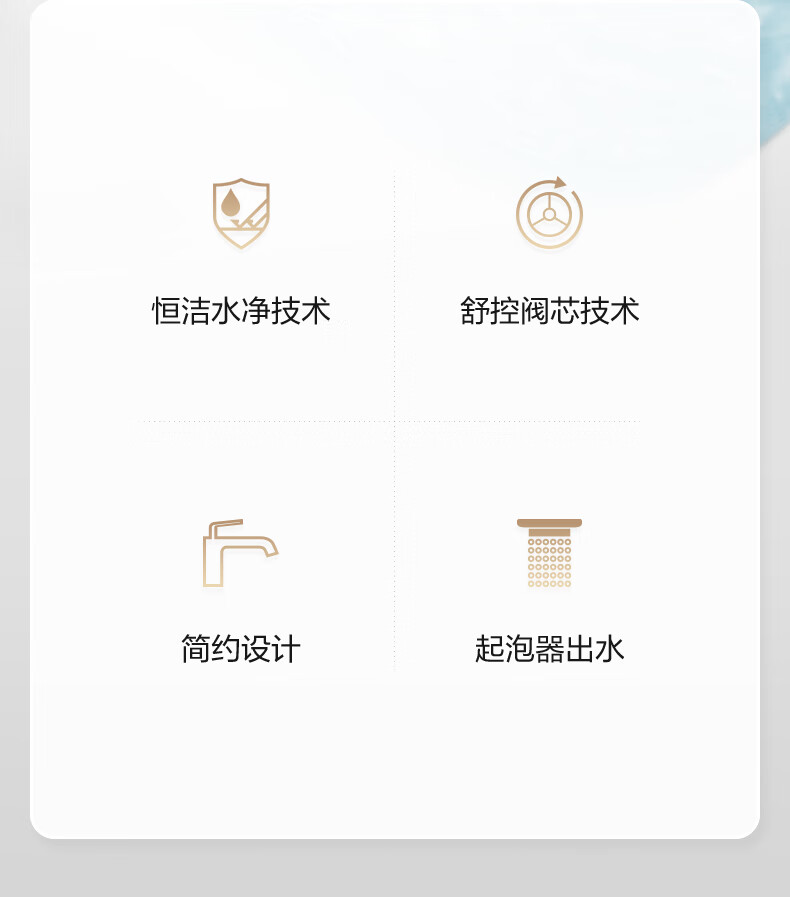 恒洁水净技术

舒控阀芯技术

简约设计

起泡器出水