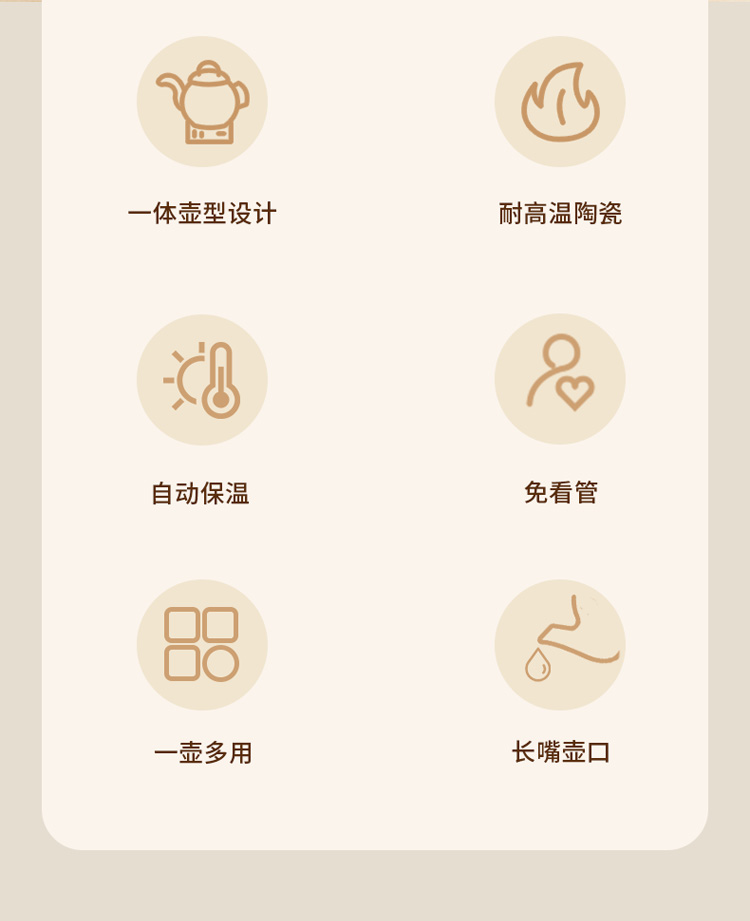 一体壶型设计

耐高温陶瓷

自动保温

免看管

一壶多用

长嘴壶口