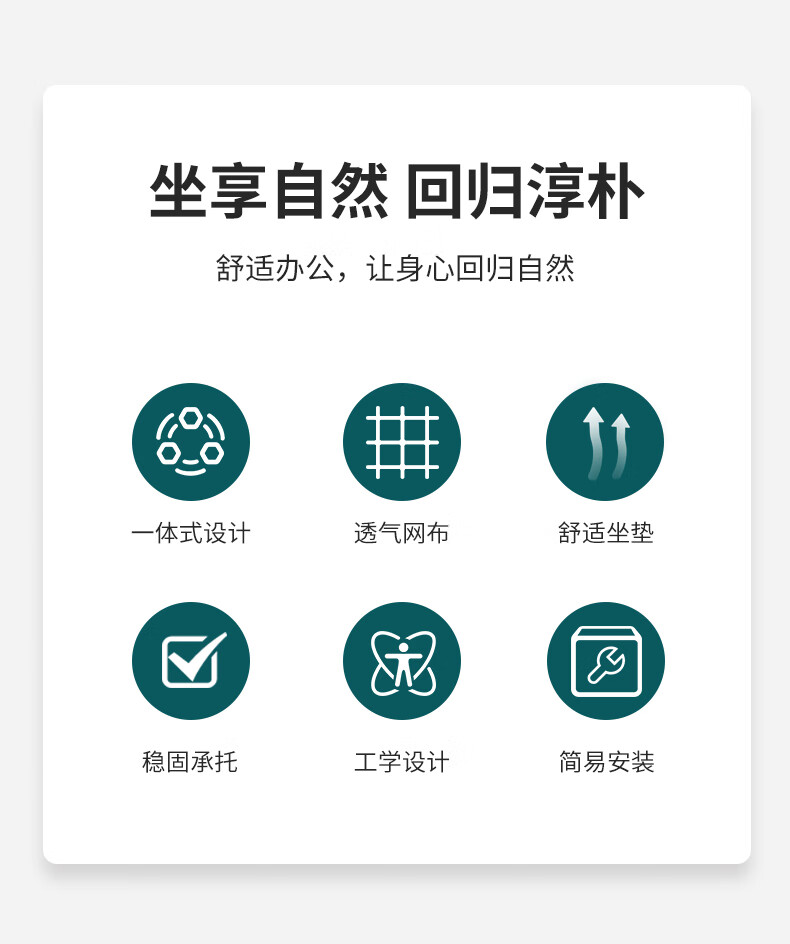 坐享自然 回归淳朴

舒适办公，让身心回归自然

一体式设计

透气网布

舒适坐垫

稳固承托

工学设计

简易安装