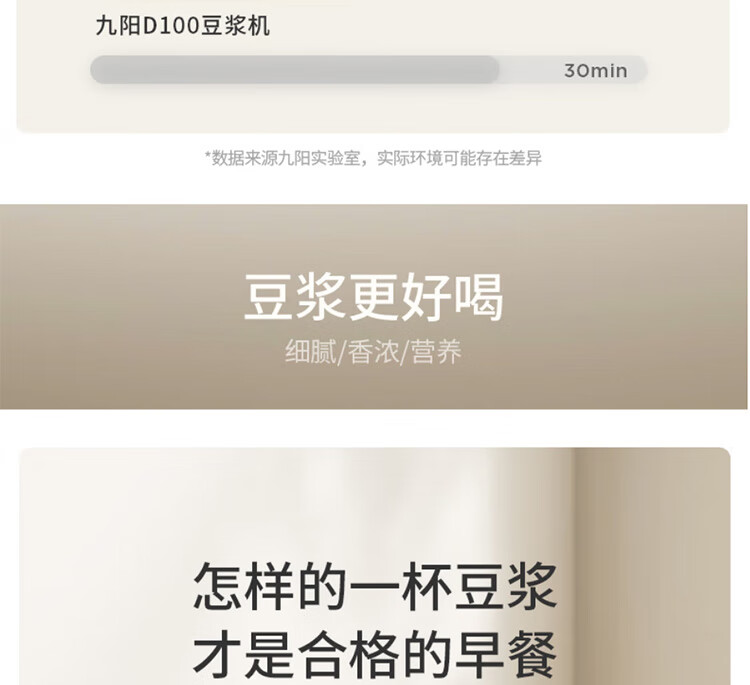 九阳D100豆浆机

30min

*数据来源九阳实验室，实际环境可能存在差异

豆浆更好喝

细腻/香浓/营养

怎样的一杯豆浆
才是合格的早餐