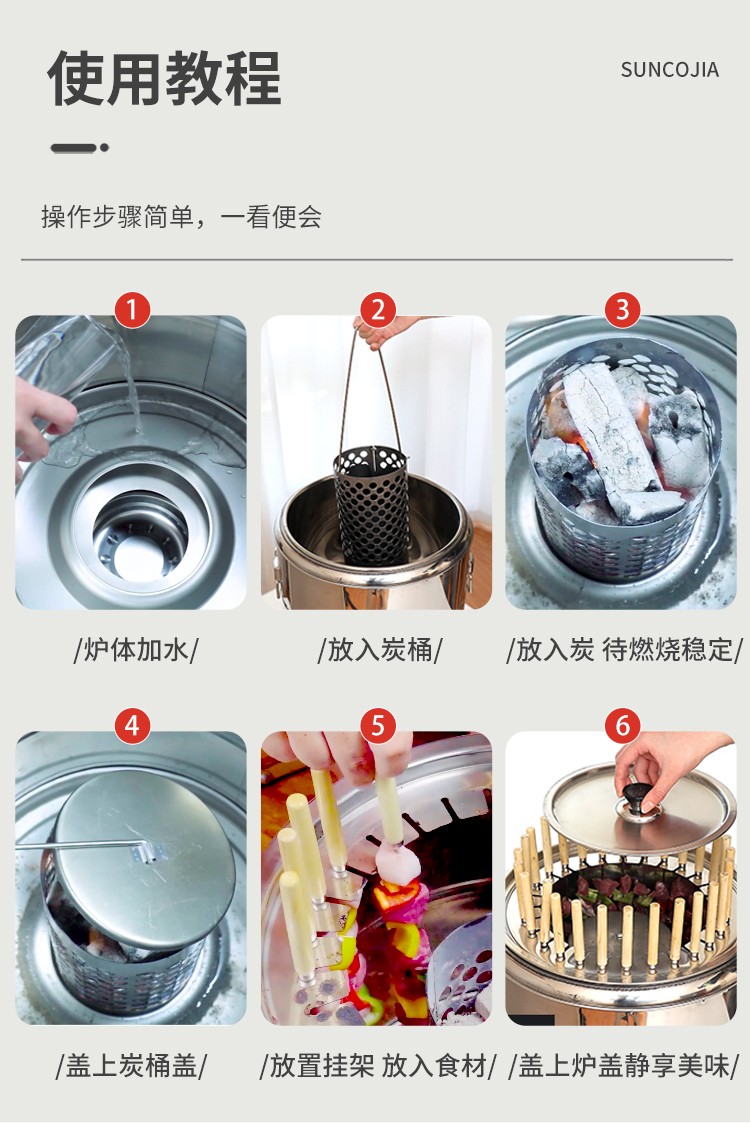 使用教程

SUNCOJIA

操作步骤简单，一看便会

1
/炉体加水/

2
/放入炭桶/

3
/放入炭 待燃烧稳定/

4
/盖上炭桶盖/

5
/放置挂架 放入食材/

6
/盖上炉盖静享美味/