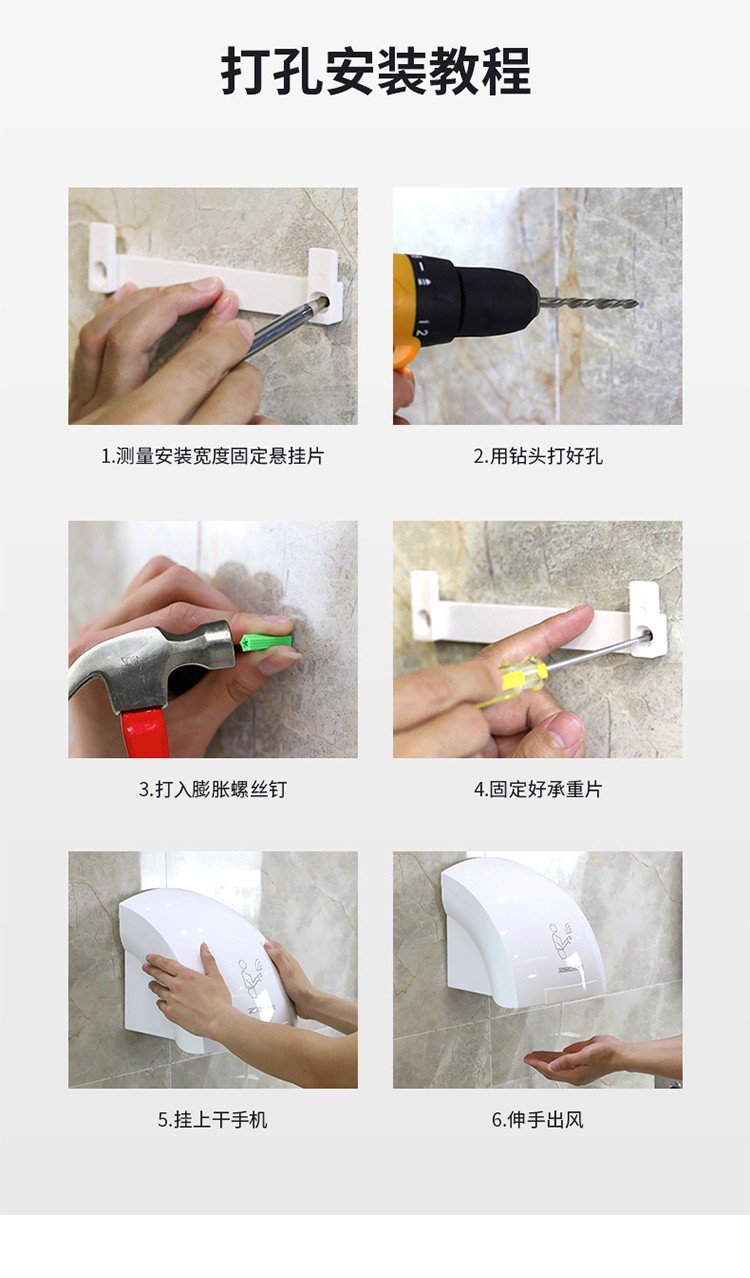 打孔安装教程

1.测量安装宽度固定悬挂片

2.用钻头打好孔

3.打入膨胀螺丝钉

4.固定好承重片

5.挂上干手机

6.伸手出风