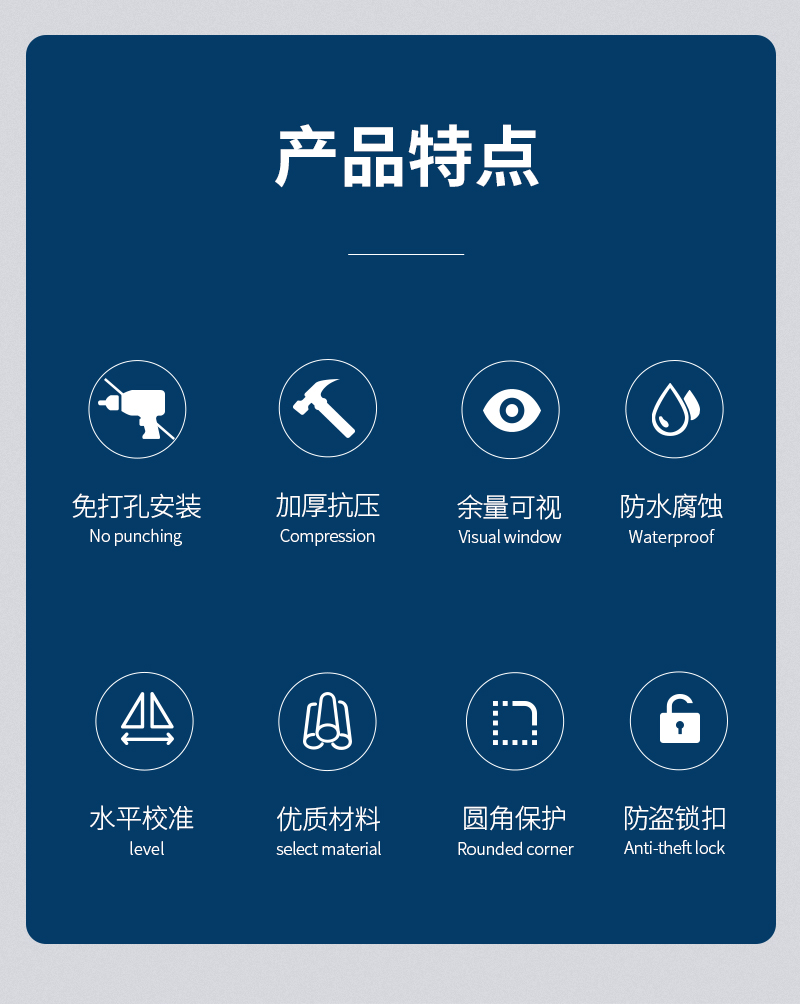 产品特点

免打孔安装
No punching

加厚抗压
Compression

余量可视
Visual window

防水腐蚀
Waterproof

水平校准
level

优质材料
select material

圆角保护
Rounded corner

防盗锁扣
Anti-theft lock