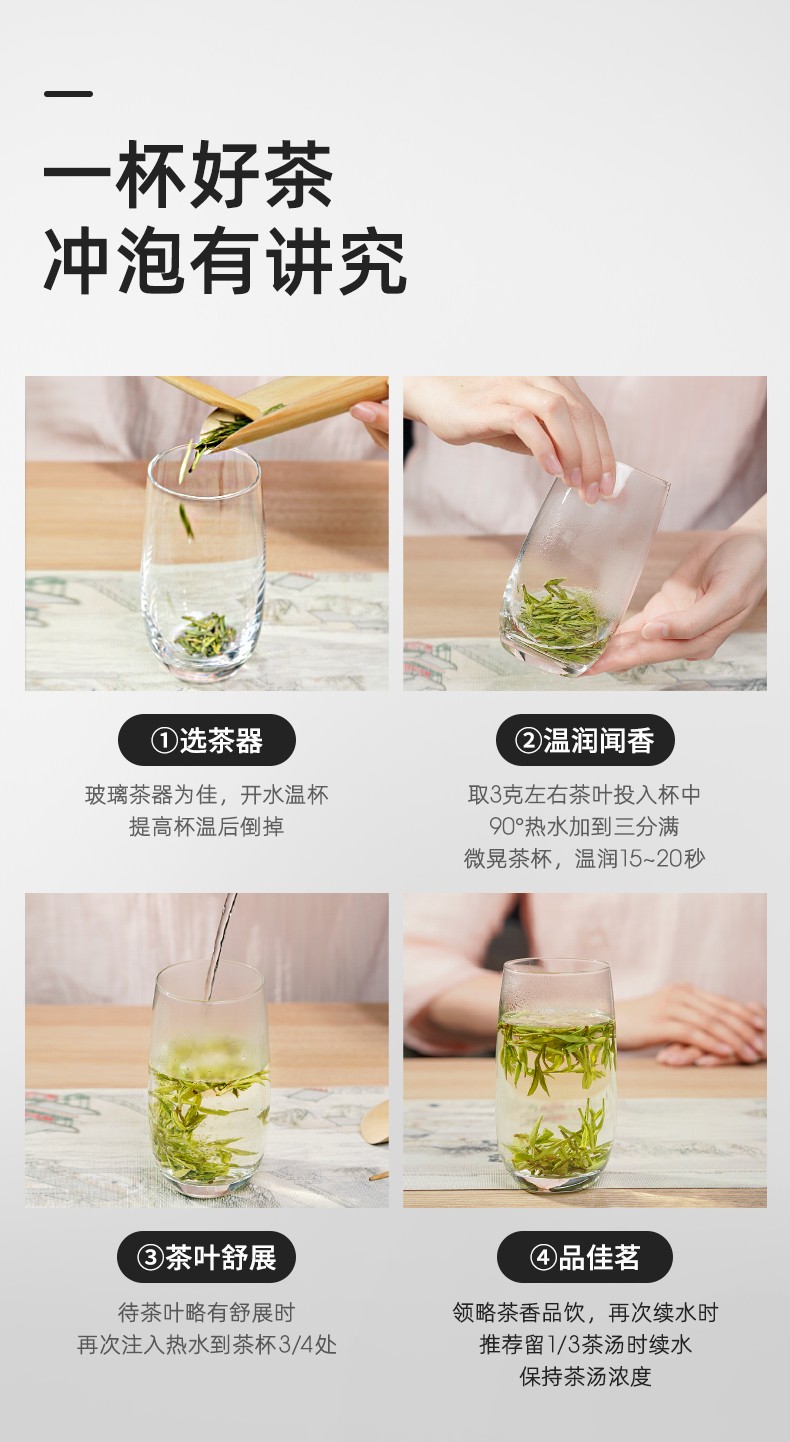 一杯好茶
冲泡有讲究

①选茶器

玻璃茶器为佳，开水温杯
提高杯温后倒掉

②温润闻香

取3克左右茶叶投入杯中
90°热水加到三分满
微晃茶杯，温润15~20秒

③茶叶舒展

待茶叶略有舒展时
再次注入热水到茶杯3/4处

④品佳茗

领略茶香品饮，再次续水时
推荐留1/3茶汤时续水
保持茶汤浓度