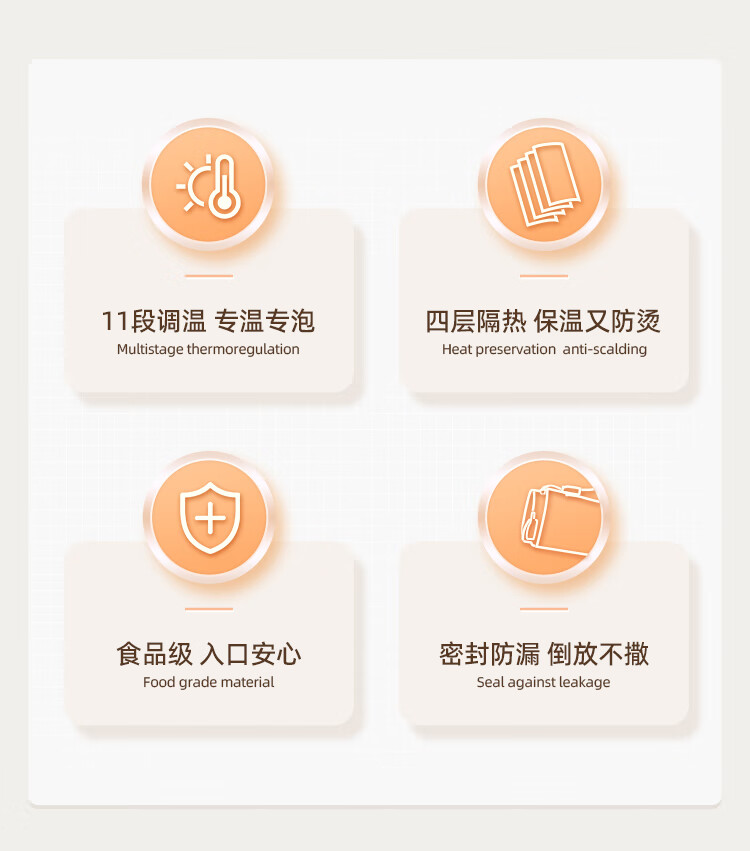 11段调温 专温专泡
Multistage thermoregulation

四层隔热 保温又防烫
Heat preservation anti-scalding

食品级 入口安心
Food grade material

密封防漏 倒放不撒
Seal against leakage