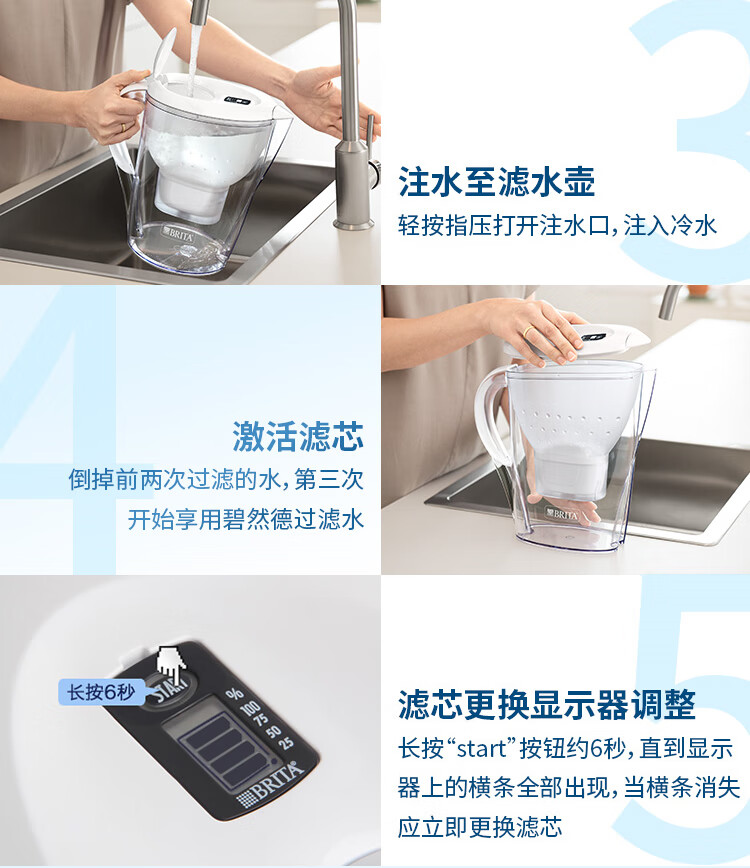 BRITA

3

注水至滤水壶

轻按指压打开注水口，注入冷水

4

激活滤芯

倒掉前两次过滤的水，第三次开始享用碧然德过滤水

BRITA

长按6秒

START

%

100

75

50

25

BRITA

5

滤芯更换显示器调整

长按“start”按钮约6秒，直到显示器上的横条全部出现，当横条消失应立即更换滤芯