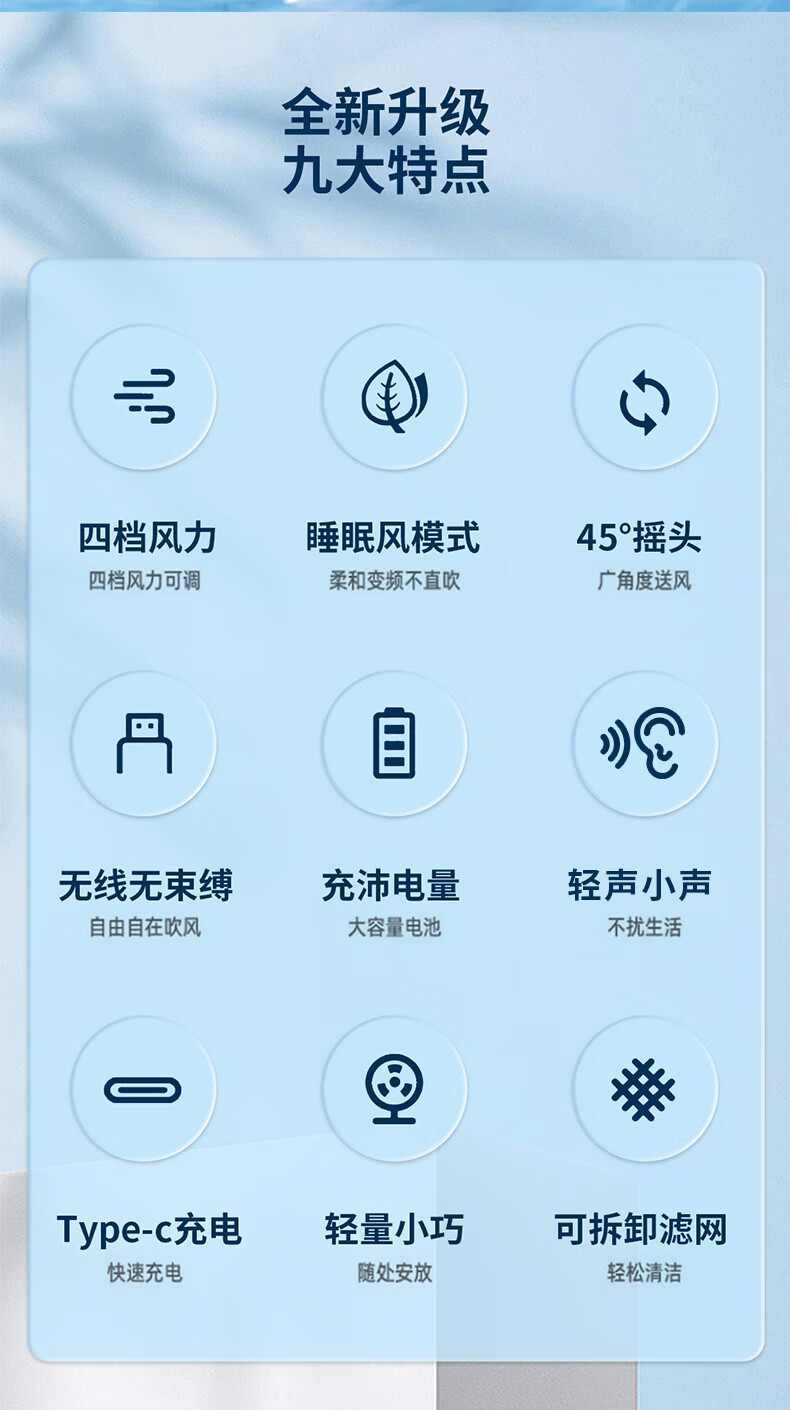 全新升级
九大特点

四档风力
四档风力可调

睡眠风模式
柔和变频不直吹

45°摇头
广角度送风

无线无束缚
自由自在吹风

充沛电量
大容量电池

轻声小声
不扰生活

Type-c充电
快速充电

轻量小巧
随处安放

可拆卸滤网
轻松清洁