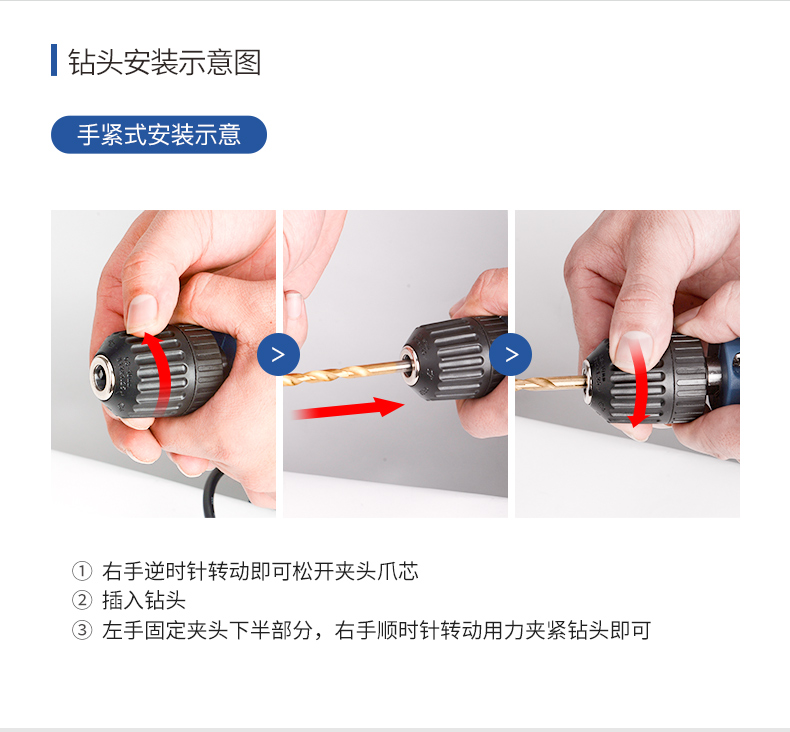 钻头安装示意图

手紧式安装示意

>

>

① 右手逆时针转动即可松开夹头爪芯
② 插入钻头
③ 左手固定夹头下半部分，右手顺时针转动用力夹紧钻头即可