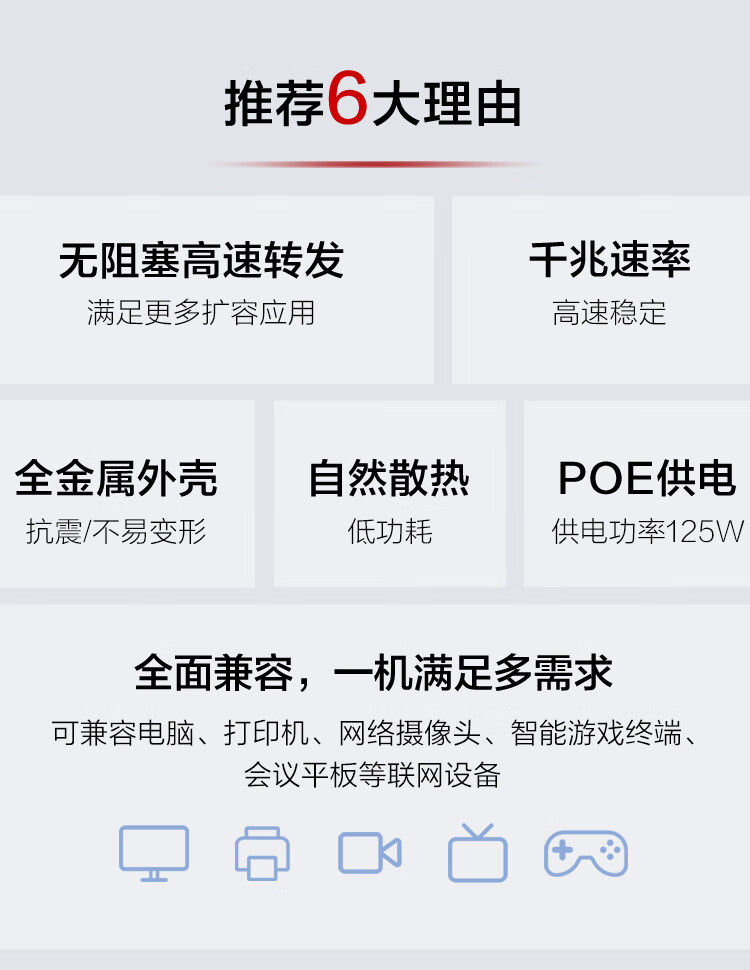 推荐6大理由

无阻塞高速转发
满足更多扩容应用

千兆速率
高速稳定

全金属外壳
抗震/不易变形

自然散热
低功耗

POE供电
供电功率125W

全面兼容，一机满足多需求
可兼容电脑、打印机、网络摄像头、智能游戏终端、会议平板等联网设备