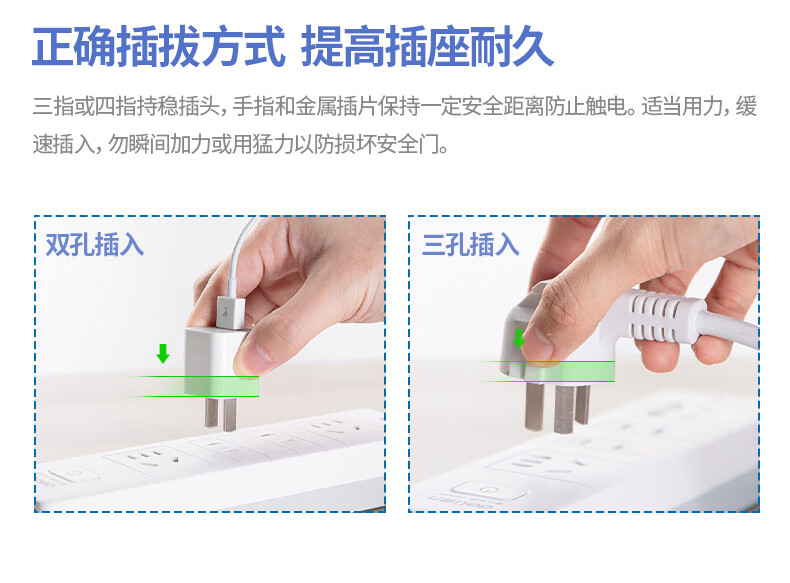 正确插拔方式 提高插座耐久

三指或四指持稳插头，手指和金属插片保持一定安全距离防止触电。适当用力，缓速插入，勿瞬间加力或用猛力以防损坏安全门。

双孔插入

三孔插入