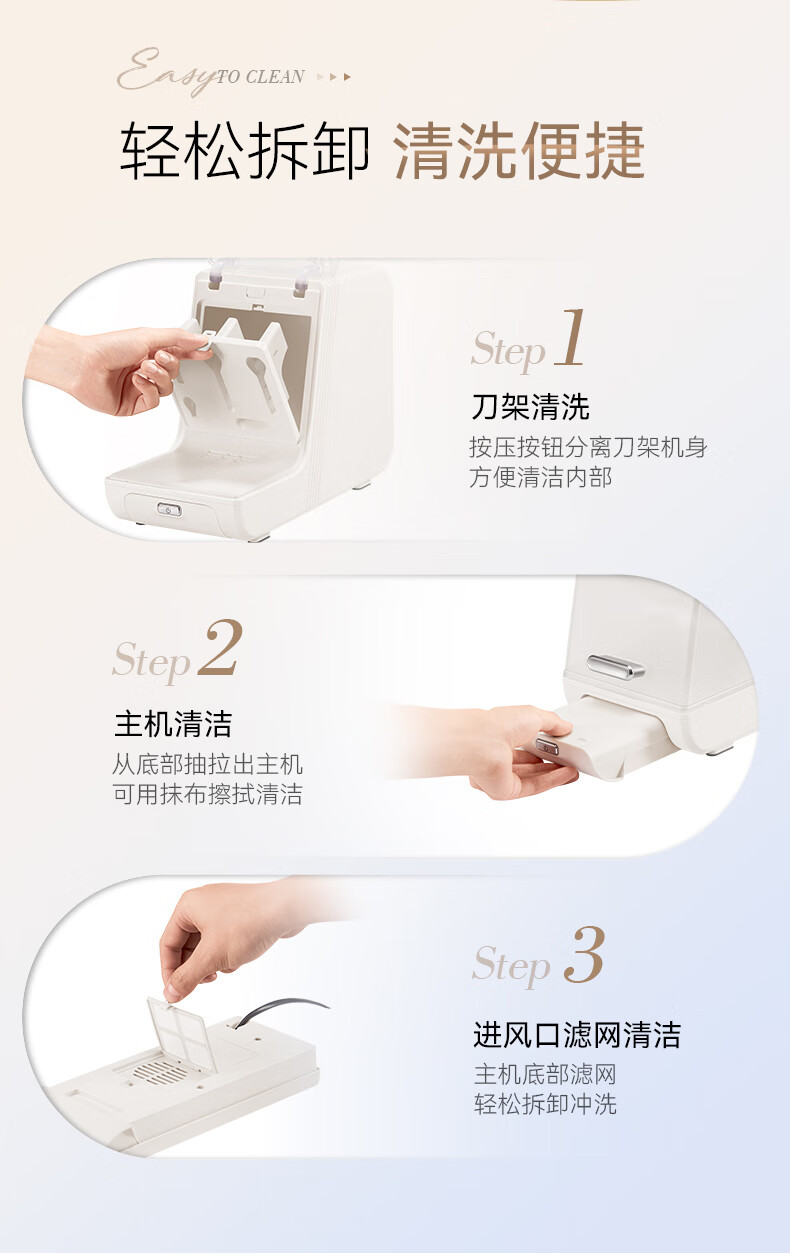 Easy TO CLEAN

轻松拆卸 清洗便捷

Step 1
刀架清洗
按压按钮分离刀架机身
方便清洁内部

Step 2
主机清洁
从底部抽拉出主机
可用抹布擦拭清洁

Step 3
进风口滤网清洁
主机底部滤网
轻松拆卸冲洗