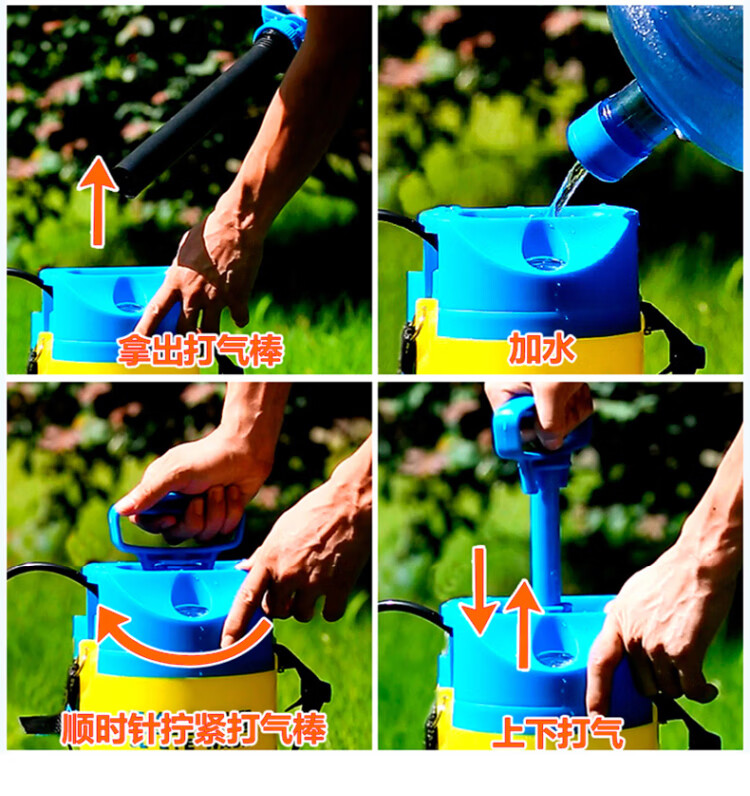 拿出打气棒

加水

顺时针拧紧打气棒

上下打气