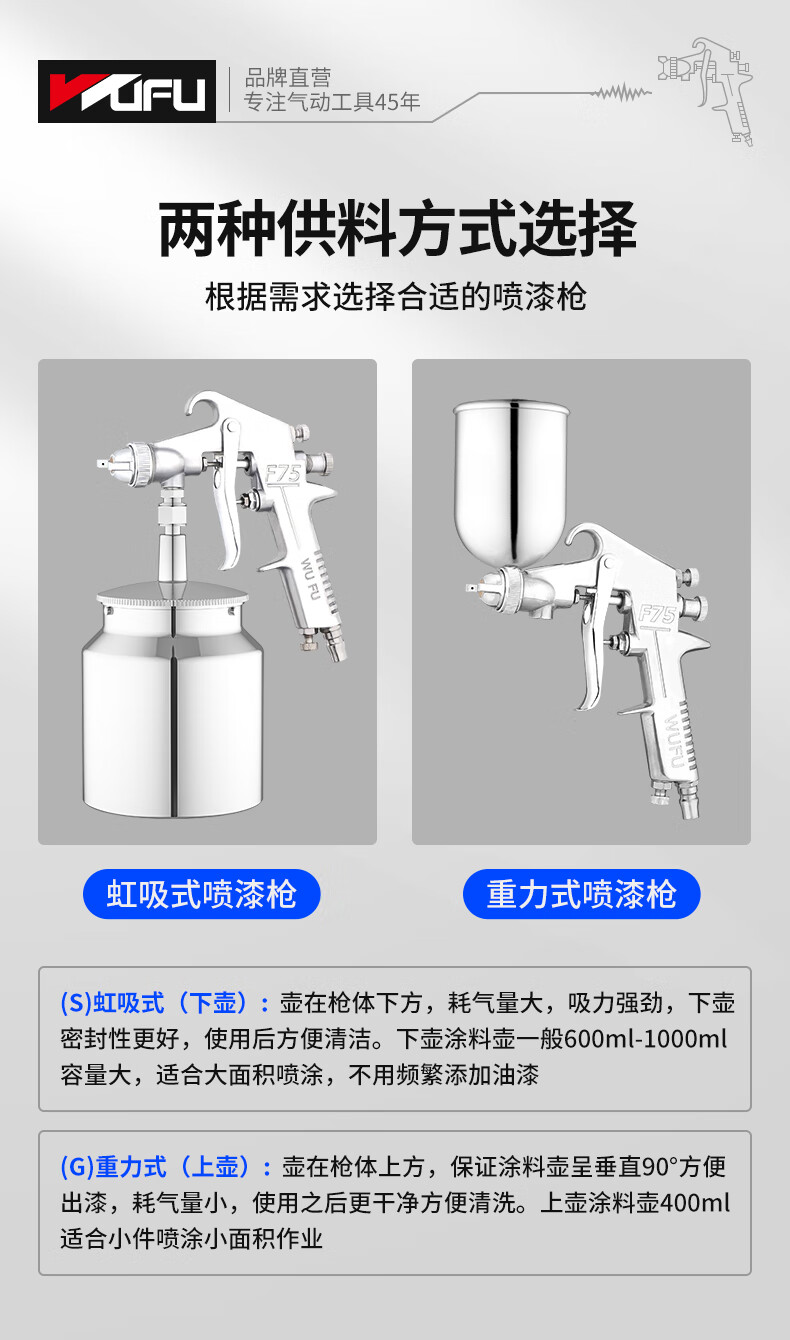 WUFU
品牌直营
专注气动工具45年

两种供料方式选择

根据需求选择合适的喷漆枪

F75
WU FU

F75
WUFU

虹吸式喷漆枪

重力式喷漆枪

(S)虹吸式（下壶）：壶在枪体下方，耗气量大，吸力强劲，下壶密封性更好，使用后方便清洁。下壶涂料壶一般600ml-1000ml容量大，适合大面积喷涂，不用频繁添加油漆

(G)重力式（上壶）：壶在枪体上方，保证涂料壶呈垂直90°方便出漆，耗气量小，使用之后更干净方便清洗。上壶涂料壶400ml适合小件喷涂小面积作业