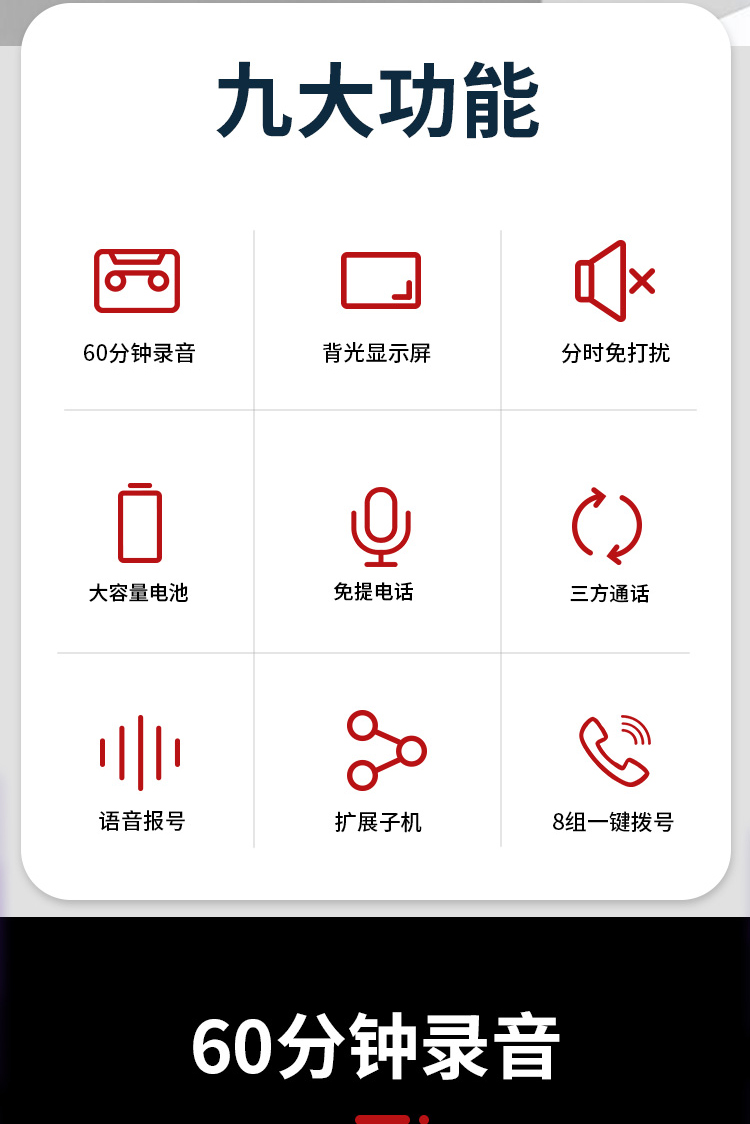 九大功能

60分钟录音

背光显示屏

分时免打扰

大容量电池

免提电话

三方通话

语音报号

扩展子机

8组一键拨号

60分钟录音