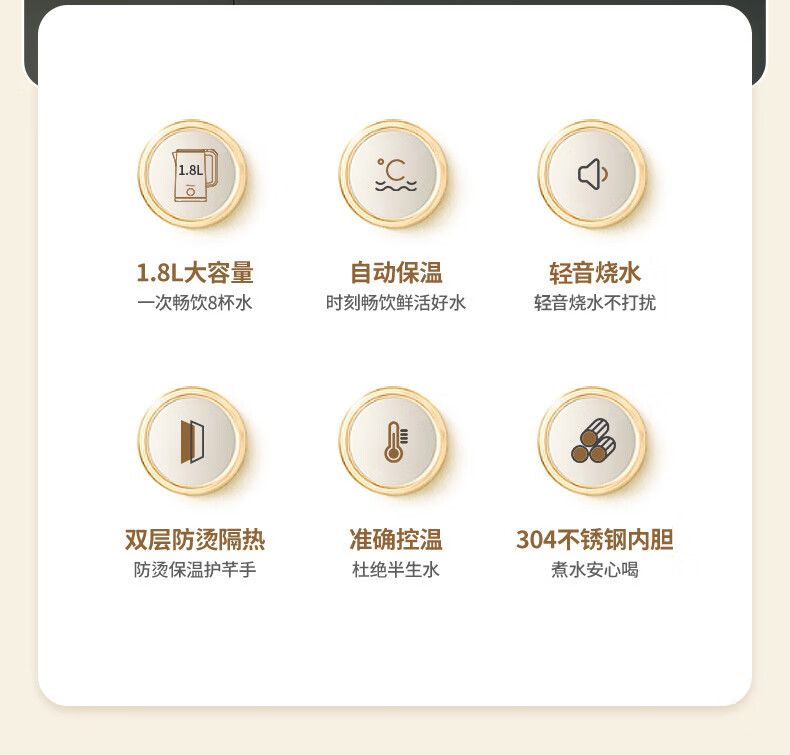 1.8L

1.8L大容量
一次畅饮8杯水

°C

自动保温
时刻畅饮鲜活好水

轻音烧水
轻音烧水不打扰

双层防烫隔热
防烫保温护芊手

准确控温
杜绝半生水

304不锈钢内胆
煮水安心喝