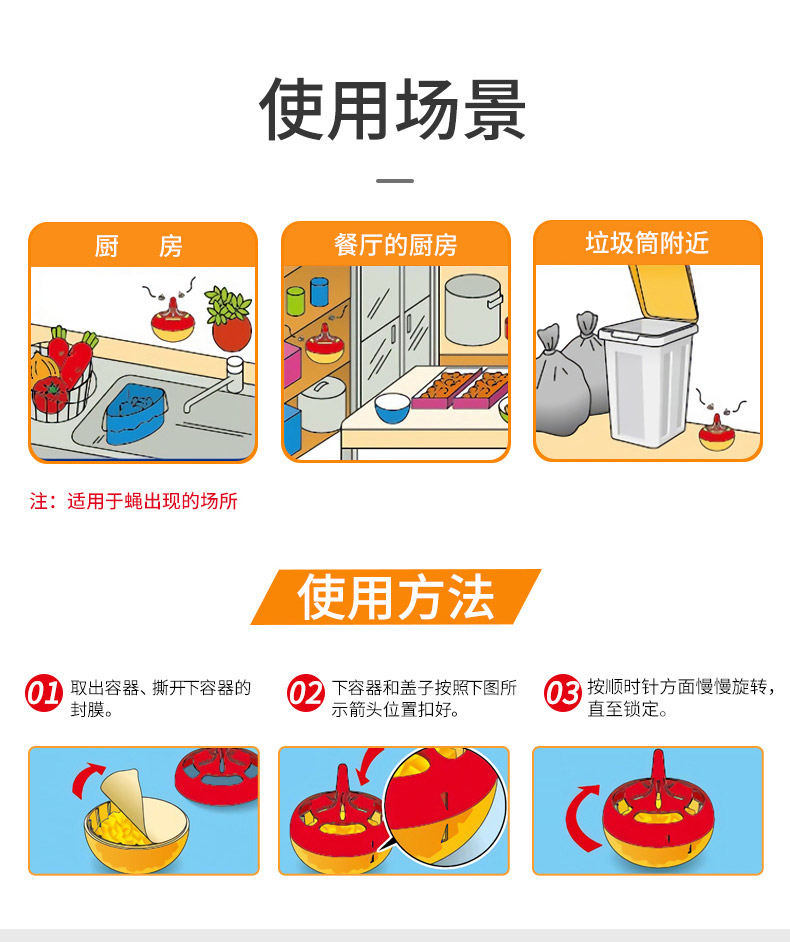 使用场景

厨　房

餐厅的厨房

垃圾筒附近

注：适用于蝇出现的场所

使用方法

01 取出容器、撕开下容器的封膜。

02 下容器和盖子按照下图所示箭头位置扣好。

03 按顺时针方面慢慢旋转，直至锁定。