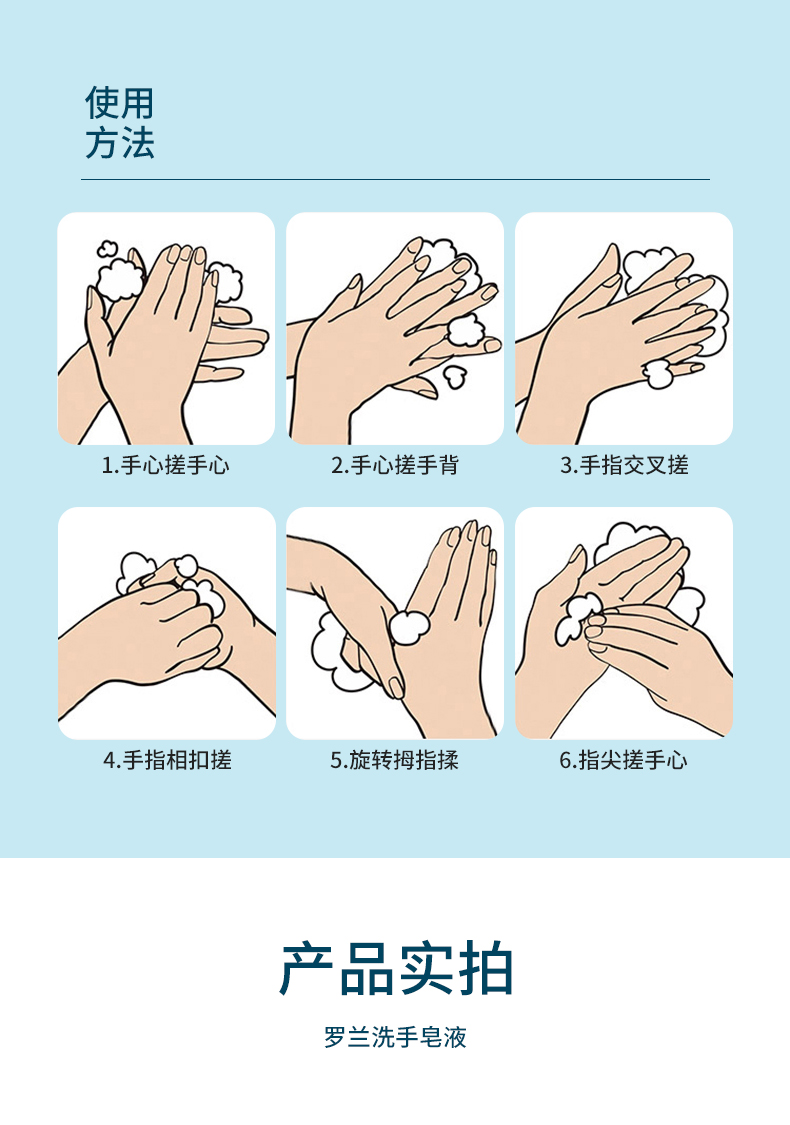 使用
方法

1.手心搓手心

2.手心搓手背

3.手指交叉搓

4.手指相扣搓

5.旋转拇指揉

6.指尖搓手心

产品实拍

罗兰洗手皂液