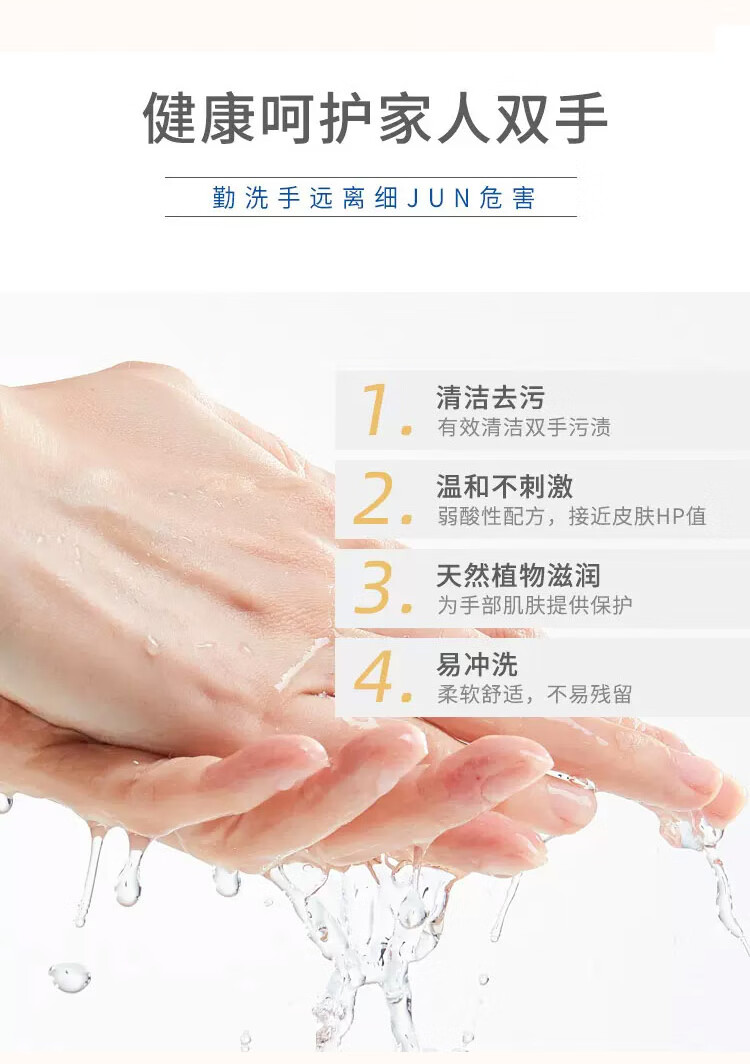 健康呵护家人双手

勤洗手远离细JUN危害

1. 清洁去污
有效清洁双手污渍

2. 温和不刺激
弱酸性配方，接近皮肤HP值

3. 天然植物滋润
为手部肌肤提供保护

4. 易冲洗
柔软舒适，不易残留